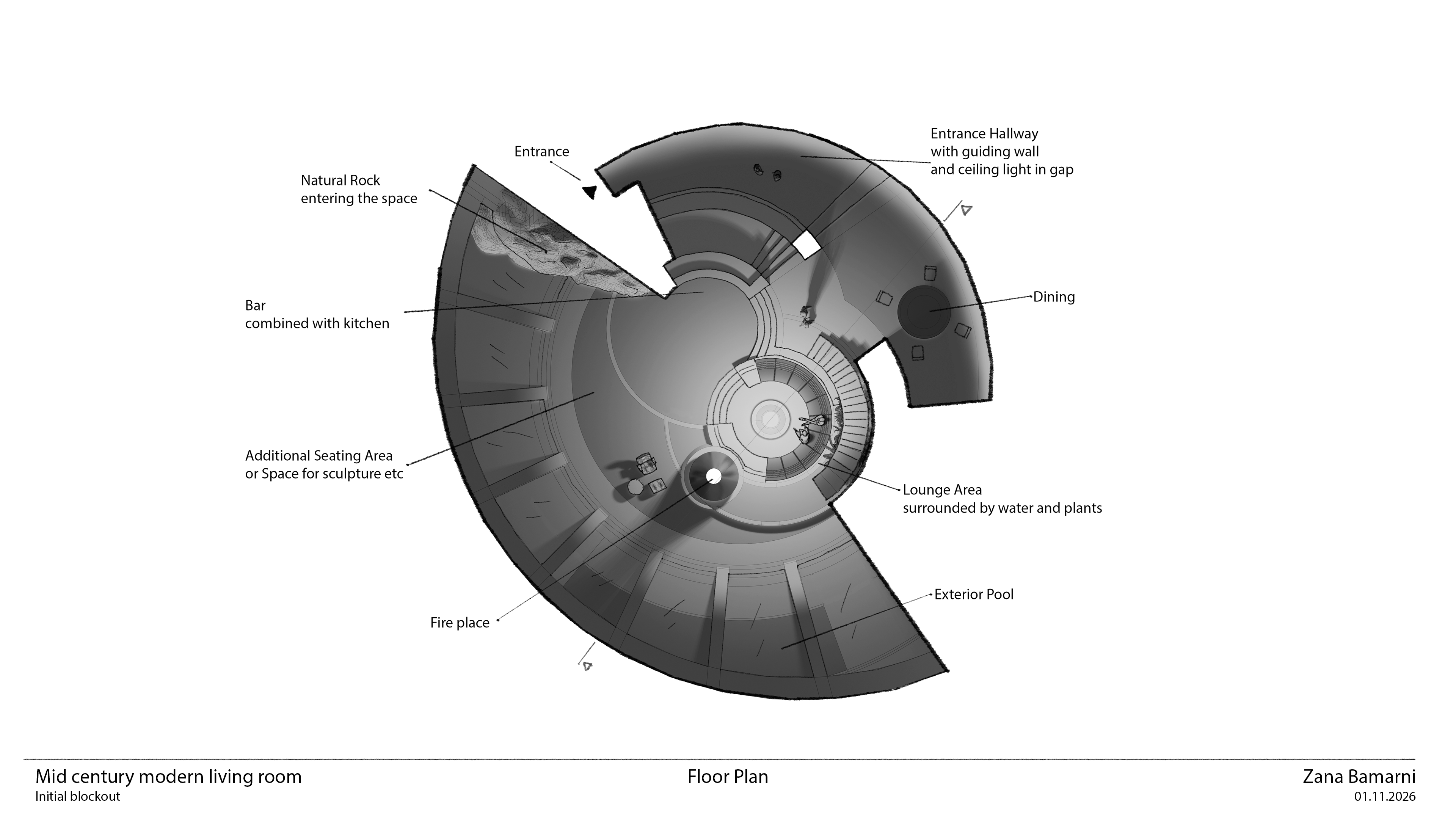 Entrance

Entrance Hallway
with guiding wall
and ceiling light in gap

Natural Rock
entering the space

Bar
combined with kitchen

Dining

Additional Seating Area
or Space for sculpture etc

Lounge Area
surrounded by water and plants

Exterior Pool

Fire place

Mid century modern living room
Initial blockout

Floor Plan

Zana Bamarni
01.11.2026