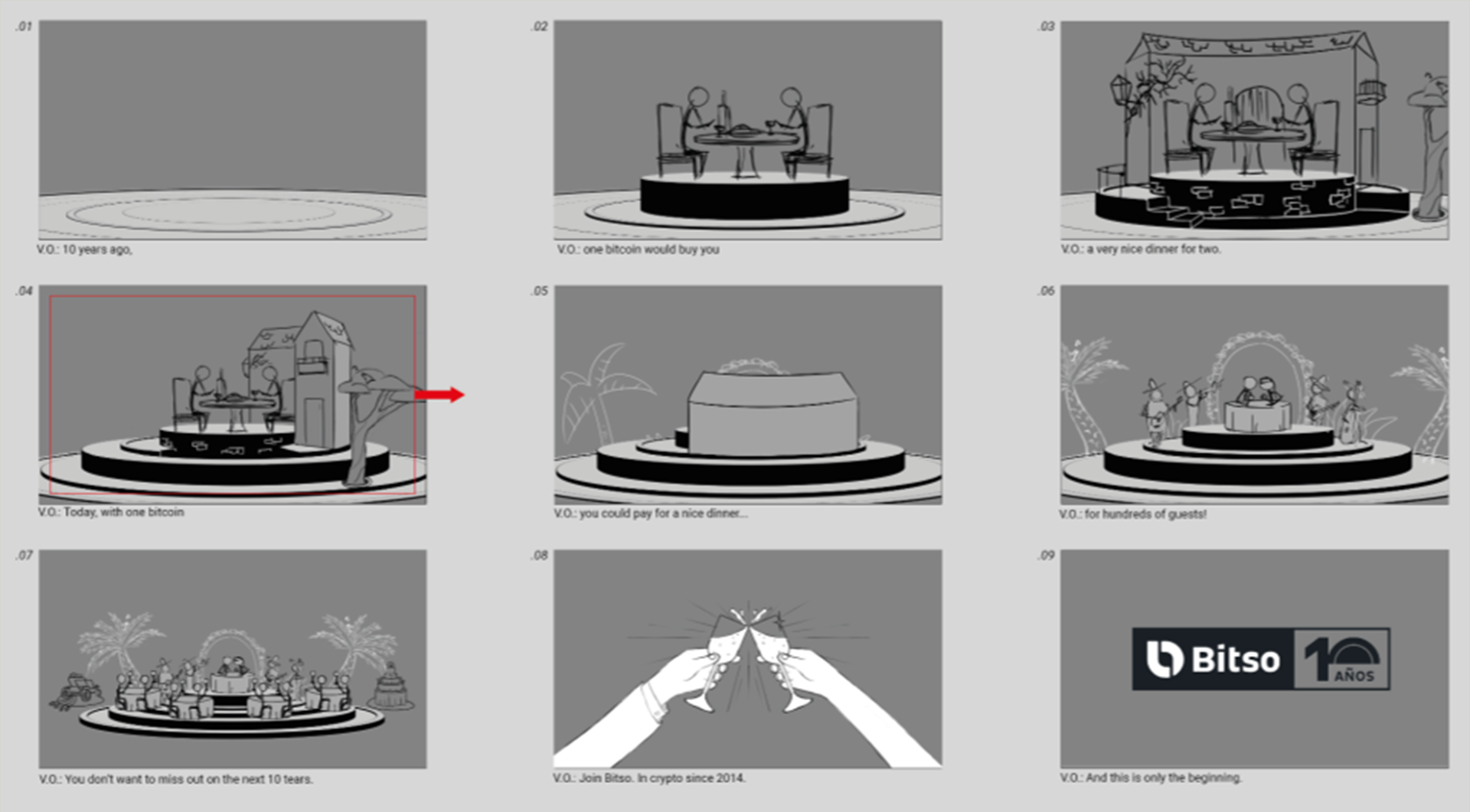 .01
V.O.: 10 years ago,

.02
V.O.: one bitcoin would buy you

.03
V.O.: a very nice dinner for two.

.04
V.O.: Today, with one bitcoin

.05
V.O.: you could pay for a nice dinner...

.06
V.O.: for hundreds of guests!

.07
V.O.: You don't want to miss out on the next 10 tears.

.08
V.O.: Join Bitso. In crypto since 2014.

.09
Bitso 10 AÑOS
V.O.: And this is only the beginning.