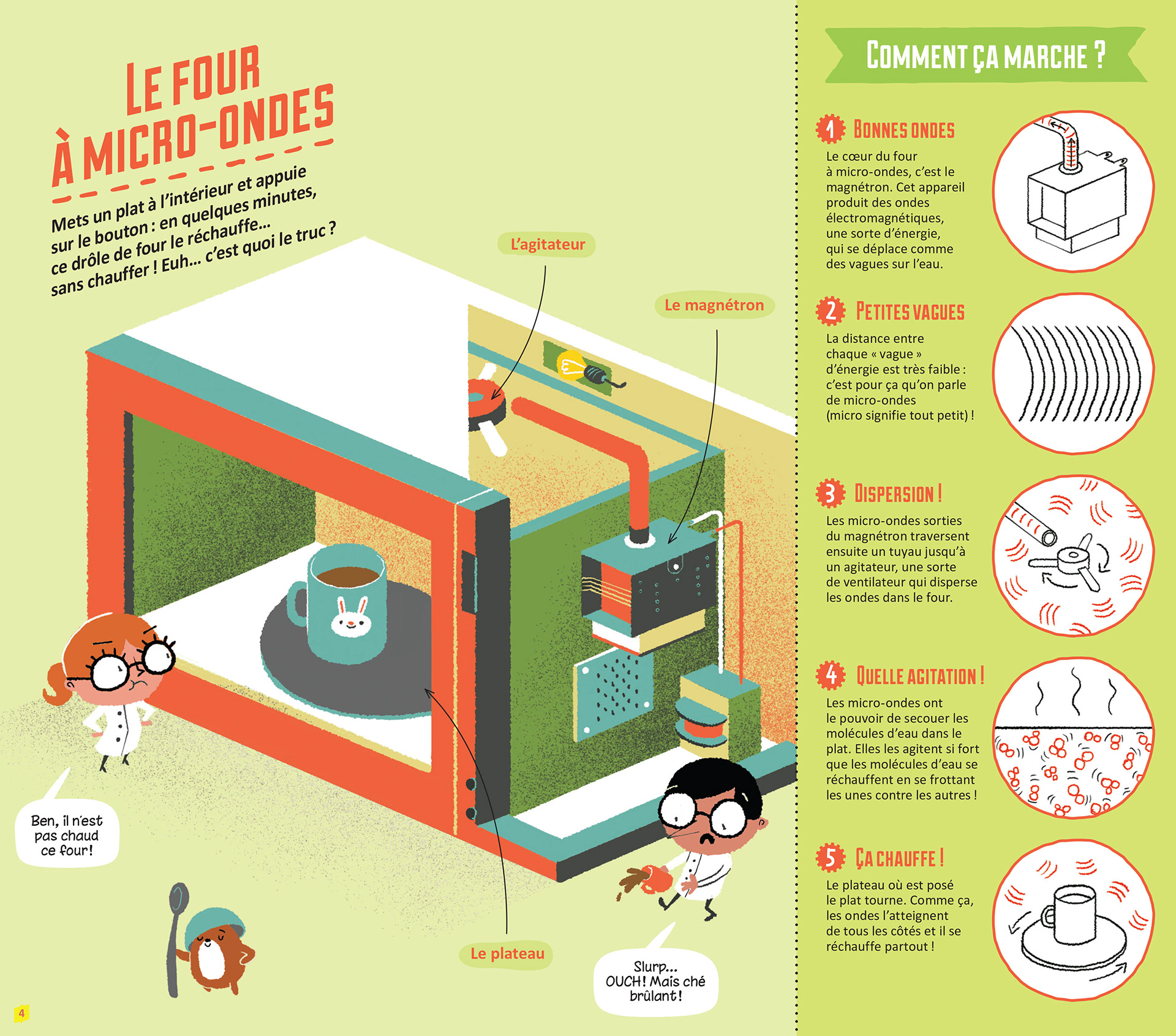 LE FOUR À MICRO-ONDES

Mets un plat à l'intérieur et appuie sur le bouton : en quelques minutes, ce drôle de four le réchauffe... sans chauffer ! Euh... c'est quoi le truc ?

L'agitateur

Le magnétron

Le plateau

Ben, il n'est pas chaud ce four !

Slurp... OUCH ! Mais ché brûlant !

4

COMMENT ÇA MARCHE ?

1 BONNES ONDES

Le cœur du four à micro-ondes, c'est le magnétron. Cet appareil produit des ondes électromagnétiques, une sorte d'énergie, qui se déplace comme des vagues sur l'eau.

2 PETITES VAGUES

La distance entre chaque « vague » d'énergie est très faible : c'est pour ça qu'on parle de micro-ondes (micro signifie tout petit) !

3 DISPERSION !

Les micro-ondes sorties du magnétron traversent ensuite un tuyau jusqu'à un agitateur, une sorte de ventilateur qui disperse les ondes dans le four.

4 QUELLE AGITATION !

Les micro-ondes ont le pouvoir de secouer les molécules d'eau dans le plat. Elles les agitent si fort que les molécules d'eau se réchauffent en se frottant les unes contre les autres !

5 ÇA CHAUFFE !

Le plateau où est posé le plat tourne. Comme ça, les ondes l'atteignent de tous les côtés et il se réchauffe partout !