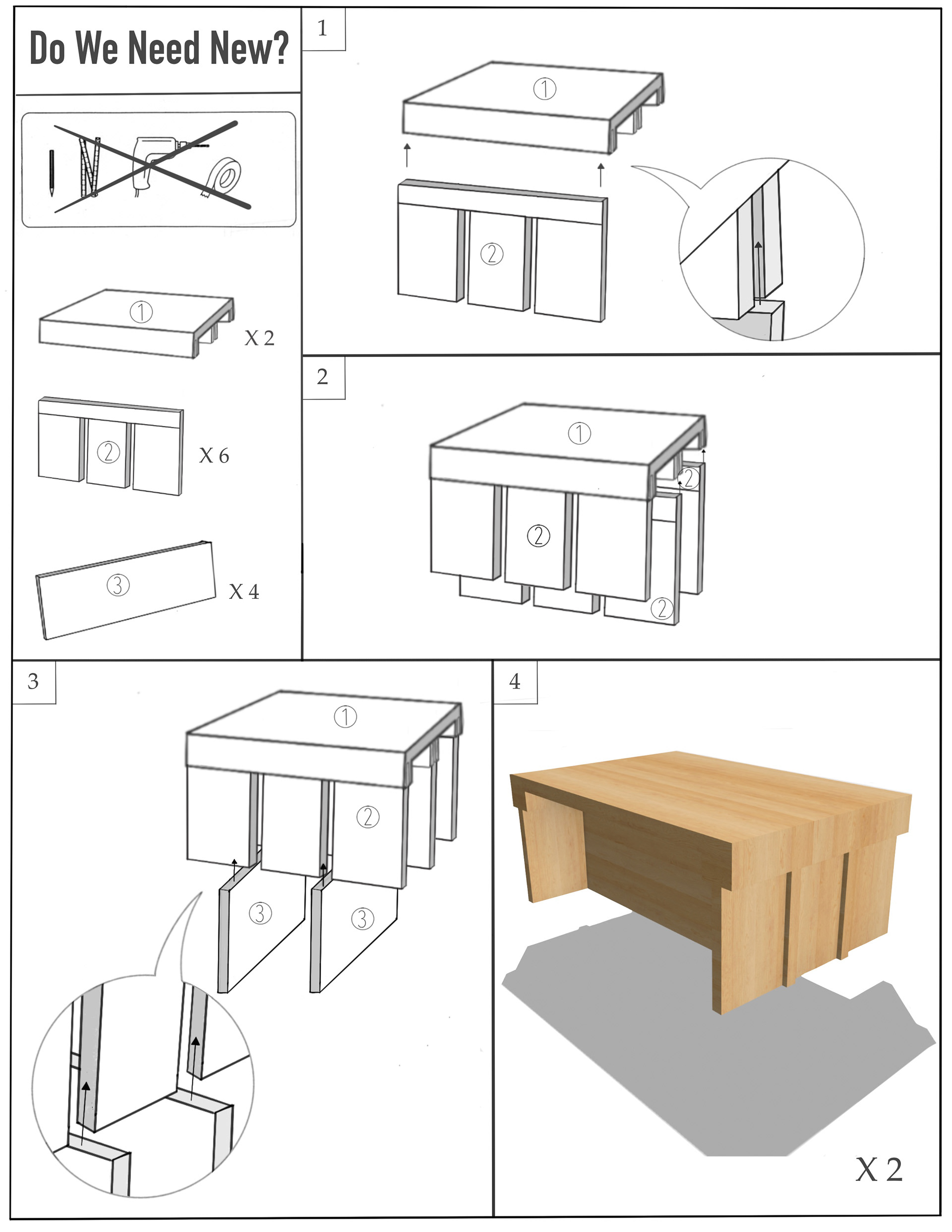 Do We Need New?

①
X 2

②
X 6

③
X 4

1

①

②

2

①

②

②

②

3

①

②

③

③

4

X 2