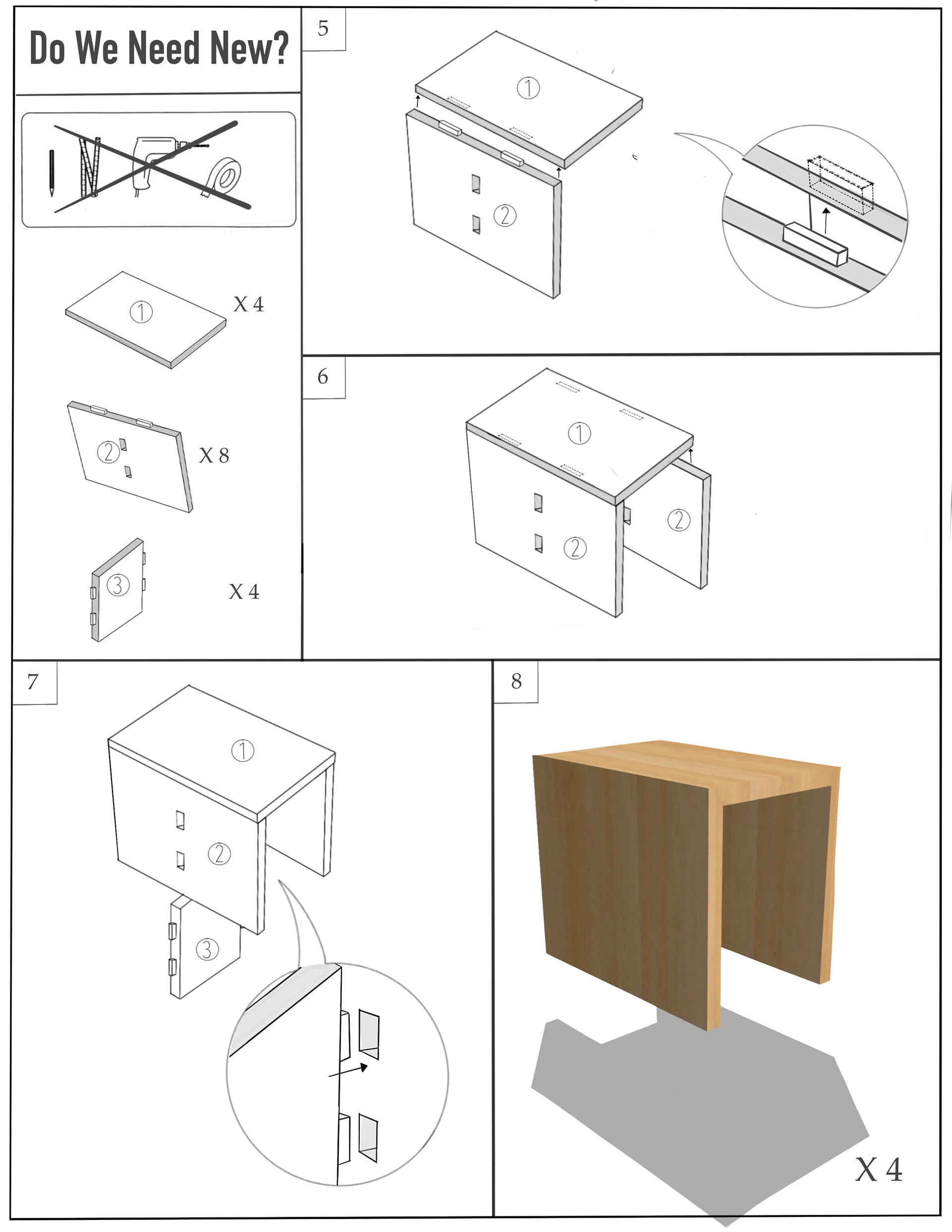 Do We Need New?

①
X 4

②
X 8

③
X 4

5

①

②

6

①

②

②

7

①

②

③

8

X 4