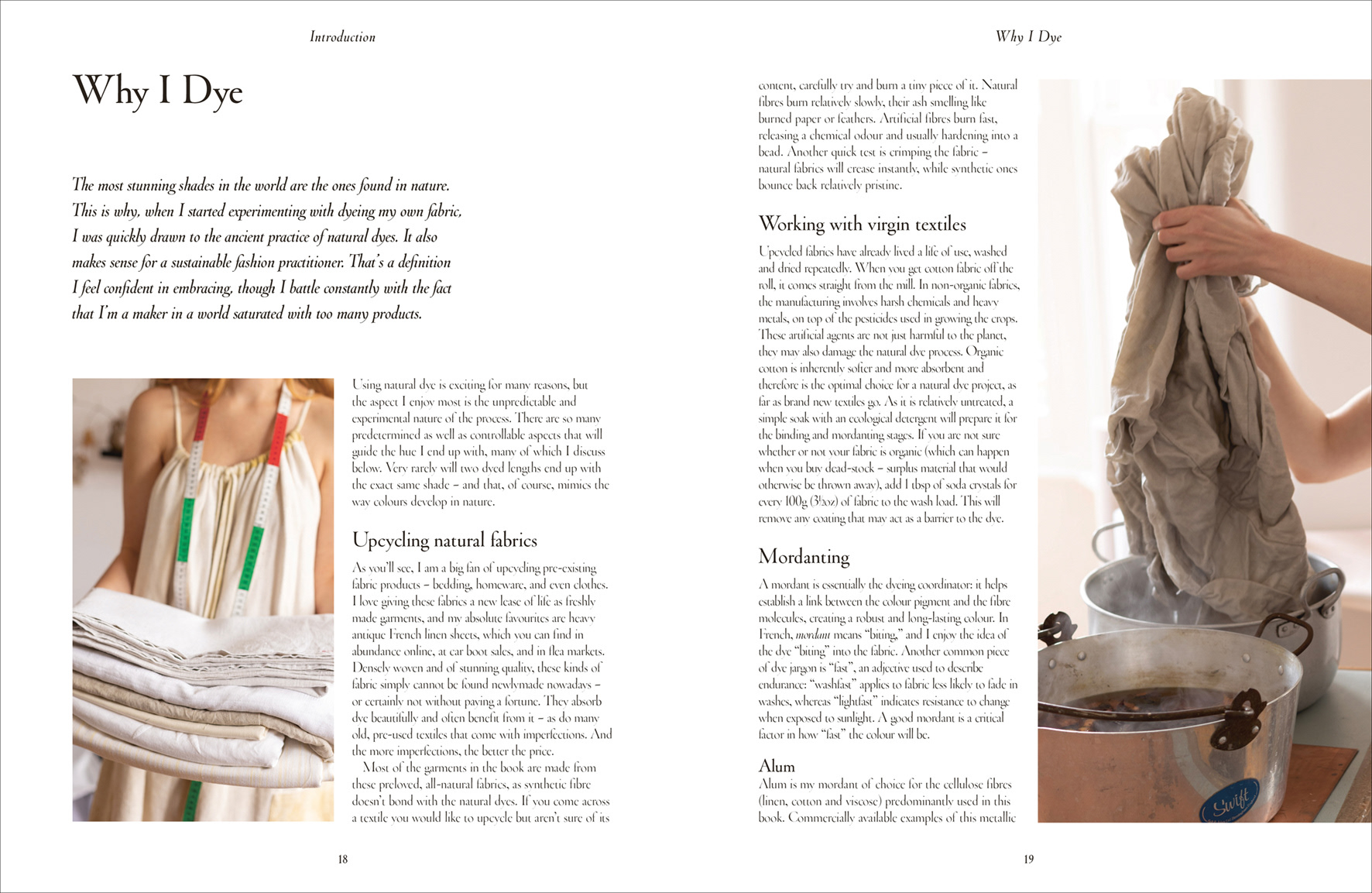 Introduction

Why I Dye

The most stunning shades in the world are the ones found in nature. This is why, when I started experimenting with dyeing my own fabric, I was quickly drawn to the ancient practice of natural dyes. It also makes sense for a sustainable fashion practitioner. That's a definition I feel confident in embracing, though I battle constantly with the fact that I'm a maker in a world saturated with too many products.

Using natural dye is exciting for many reasons, but the aspect I enjoy most is the unpredictable and experimental nature of the process. There are so many predetermined as well as controllable aspects that will guide the hue I end up with, many of which I discuss below. Very rarely will two dyed lengths end up with the exact same shade – and that, of course, mimics the way colours develop in nature.

Upcycling natural fabrics

As you'll see, I am a big fan of upcycling pre-existing fabric products – bedding, homeware, and even clothes. I love giving these fabrics a new lease of life as freshly made garments, and my absolute favourites are heavy antique French linen sheets, which you can find in abundance online, at car boot sales, and in flea markets. Densely woven and of stunning quality, these kinds of fabric simply cannot be found newlymade nowadays – or certainly not without paying a fortune. They absorb dye beautifully and often benefit from it – as do many old, pre-used textiles that come with imperfections. And the more imperfections, the better the price.

Most of the garments in the book are made from these preloved, all-natural fabrics, as synthetic fibre doesn't bond with the natural dyes. If you come across a textile you would like to upcycle but aren't sure of its

18

Why I Dye

content, carefully try and burn a tiny piece of it. Natural fibres burn relatively slowly, their ash smelling like burned paper or feathers. Artificial fibres burn fast, releasing a chemical odour and usually hardening into a bead. Another quick test is crimping the fabric – natural fabrics will crease instantly, while synthetic ones bounce back relatively pristine.

Working with virgin textiles

Upcycled fabrics have already lived a life of use, washed and dried repeatedly. When you get cotton fabric off the roll, it comes straight from the mill. In non-organic fabrics, the manufacturing involves harsh chemicals and heavy metals, on top of the pesticides used in growing the crops. These artificial agents are not just harmful to the planet, they may also damage the natural dye process. Organic cotton is inherently softer and more absorbent and therefore is the optimal choice for a natural dye project, as far as brand new textiles go. As it is relatively untreated, a simple soak with an ecological detergent will prepare it for the binding and mordanting stages. If you are not sure whether or not your fabric is organic (which can happen when you buy dead-stock – surplus material that would otherwise be thrown away), add 1 tbsp of soda crystals for every 100g (3½oz) of fabric to the wash load. This will remove any coating that may act as a barrier to the dye.

Mordanting

A mordant is essentially the dyeing coordinator: it helps establish a link between the colour pigment and the fibre molecules, creating a robust and long-lasting colour. In French, mordant means "biting," and I enjoy the idea of the dye "biting" into the fabric. Another common piece of dye jargon is "fast", an adjective used to describe endurance: "washfast" applies to fabric less likely to fade in washes, whereas "lightfast" indicates resistance to change when exposed to sunlight. A good mordant is a critical factor in how "fast" the colour will be.

Alum

Alum is my mordant of choice for the cellulose fibres (linen, cotton and viscose) predominantly used in this book. Commercially available examples of this metallic

Swift

19