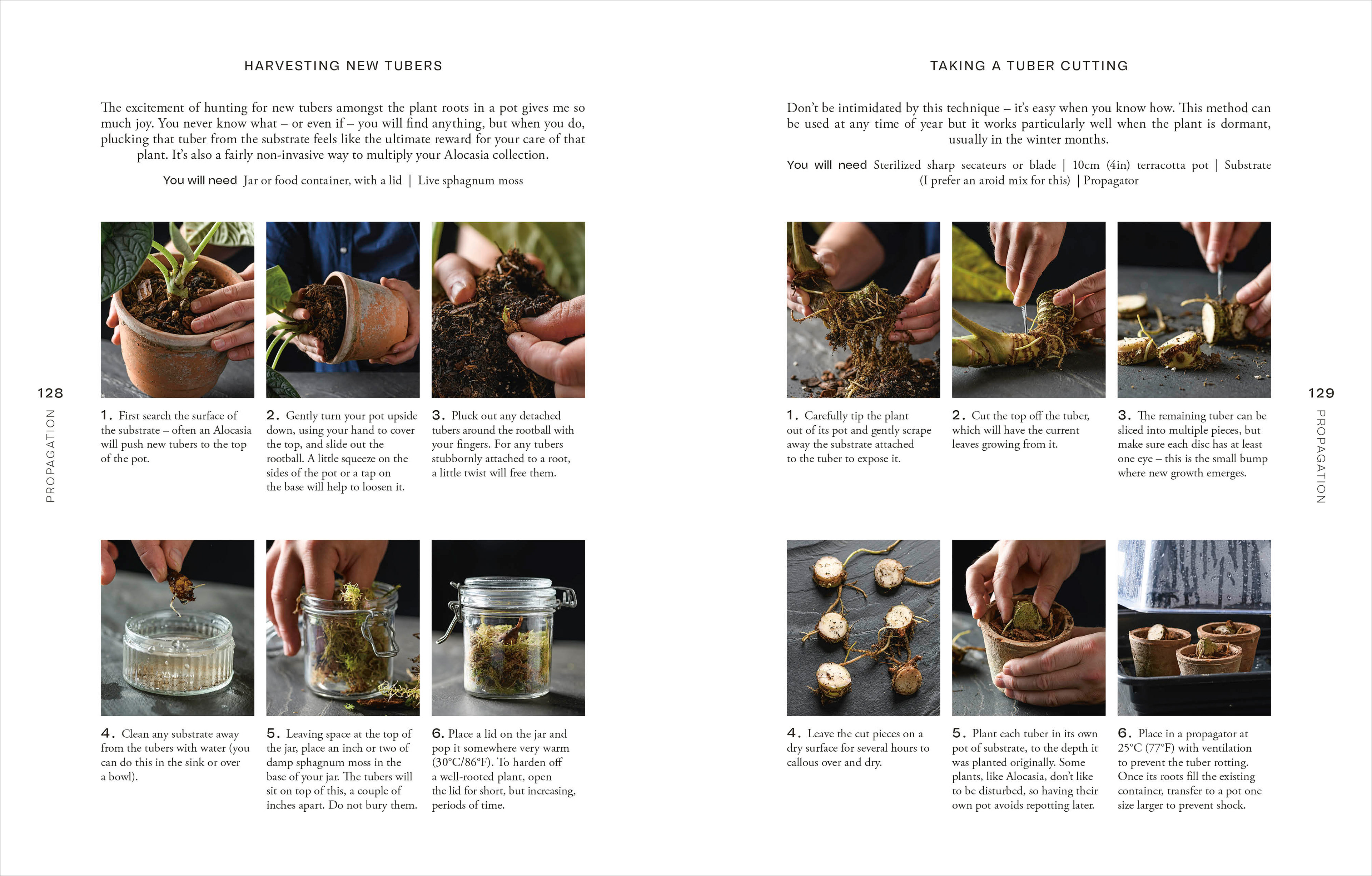 HARVESTING NEW TUBERS

The excitement of hunting for new tubers amongst the plant roots in a pot gives me so much joy. You never know what – or even if – you will find anything, but when you do, plucking that tuber from the substrate feels like the ultimate reward for your care of that plant. It's also a fairly non-invasive way to multiply your Alocasia collection.

You will need Jar or food container, with a lid | Live sphagnum moss

128

PROPAGATION

1. First search the surface of the substrate – often an Alocasia will push new tubers to the top of the pot.

2. Gently turn your pot upside down, using your hand to cover the top, and slide out the rootball. A little squeeze on the sides of the pot or a tap on the base will help to loosen it.

3. Pluck out any detached tubers around the rootball with your fingers. For any tubers stubbornly attached to a root, a little twist will free them.

4. Clean any substrate away from the tubers with water (you can do this in the sink or over a bowl).

5. Leaving space at the top of the jar, place an inch or two of damp sphagnum moss in the base of your jar. The tubers will sit on top of this, a couple of inches apart. Do not bury them.

6. Place a lid on the jar and pop it somewhere very warm (30°C/86°F). To harden off a well-rooted plant, open the lid for short, but increasing, periods of time.

TAKING A TUBER CUTTING

Don't be intimidated by this technique – it's easy when you know how. This method can be used at any time of year but it works particularly well when the plant is dormant, usually in the winter months.

You will need Sterilized sharp secateurs or blade | 10cm (4in) terracotta pot | Substrate (I prefer an aroid mix for this) | Propagator

129

PROPAGATION

1. Carefully tip the plant out of its pot and gently scrape away the substrate attached to the tuber to expose it.

2. Cut the top off the tuber, which will have the current leaves growing from it.

3. The remaining tuber can be sliced into multiple pieces, but make sure each disc has at least one eye – this is the small bump where new growth emerges.

4. Leave the cut pieces on a dry surface for several hours to callous over and dry.

5. Plant each tuber in its own pot of substrate, to the depth it was planted originally. Some plants, like Alocasia, don't like to be disturbed, so having their own pot avoids repotting later.

6. Place in a propagator at 25°C (77°F) with ventilation to prevent the tuber rotting. Once its roots fill the existing container, transfer to a pot one size larger to prevent shock.