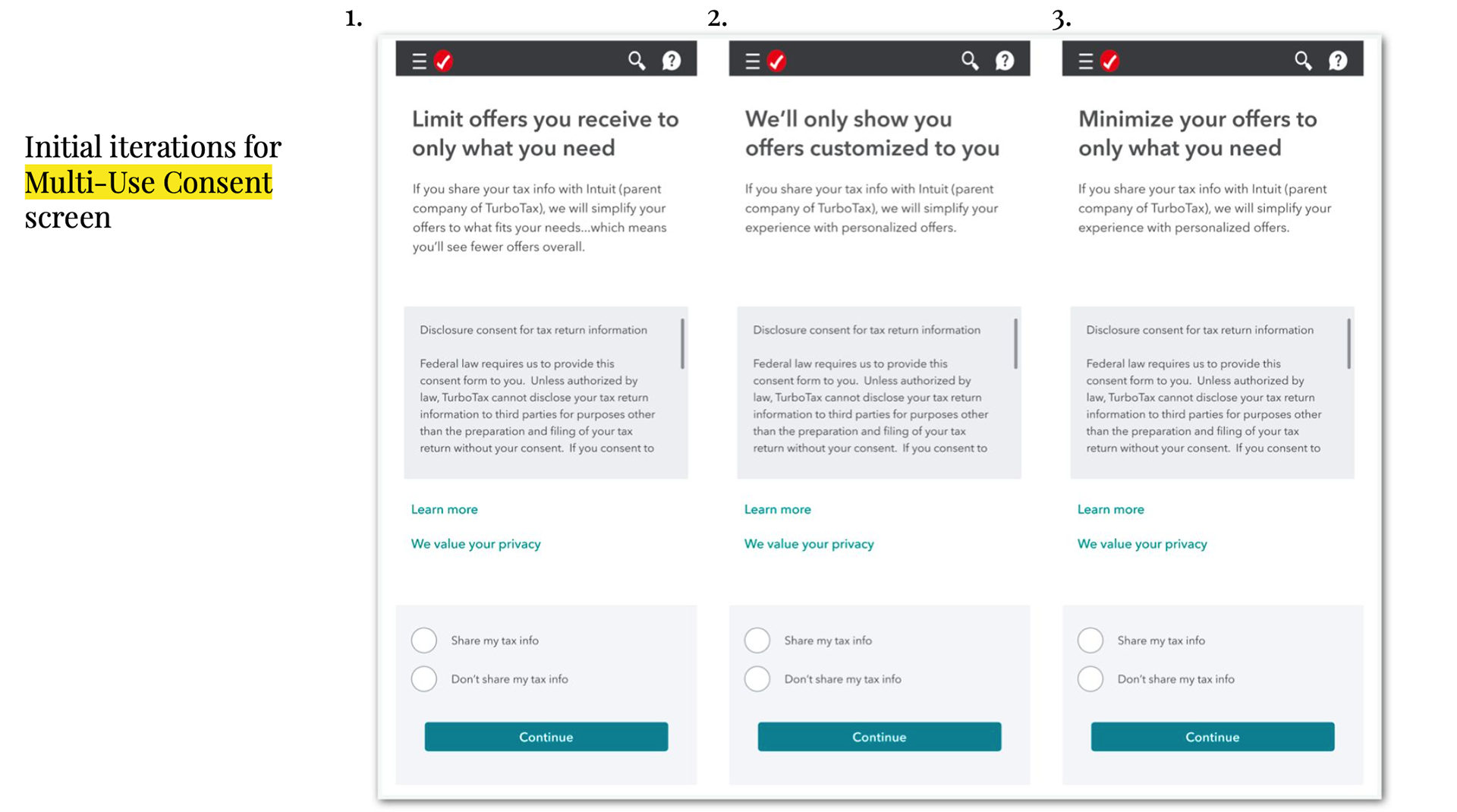 Initial iterations for Multi-Use Consent screen

1.

Limit offers you receive to only what you need

If you share your tax info with Intuit (parent company of TurboTax), we will simplify your offers to what fits your needs...which means you'll see fewer offers overall.

Disclosure consent for tax return information

Federal law requires us to provide this consent form to you. Unless authorized by law, TurboTax cannot disclose your tax return information to third parties for purposes other than the preparation and filing of your tax return without your consent. If you consent to

Learn more

We value your privacy

Share my tax info

Don't share my tax info

Continue

2.

We'll only show you offers customized to you

If you share your tax info with Intuit (parent company of TurboTax), we will simplify your experience with personalized offers.

Disclosure consent for tax return information

Federal law requires us to provide this consent form to you. Unless authorized by law, TurboTax cannot disclose your tax return information to third parties for purposes other than the preparation and filing of your tax return without your consent. If you consent to

Learn more

We value your privacy

Share my tax info

Don't share my tax info

Continue

3.

Minimize your offers to only what you need

If you share your tax info with Intuit (parent company of TurboTax), we will simplify your experience with personalized offers.

Disclosure consent for tax return information

Federal law requires us to provide this consent form to you. Unless authorized by law, TurboTax cannot disclose your tax return information to third parties for purposes other than the preparation and filing of your tax return without your consent. If you consent to

Learn more

We value your privacy

Share my tax info

Don't share my tax info

Continue