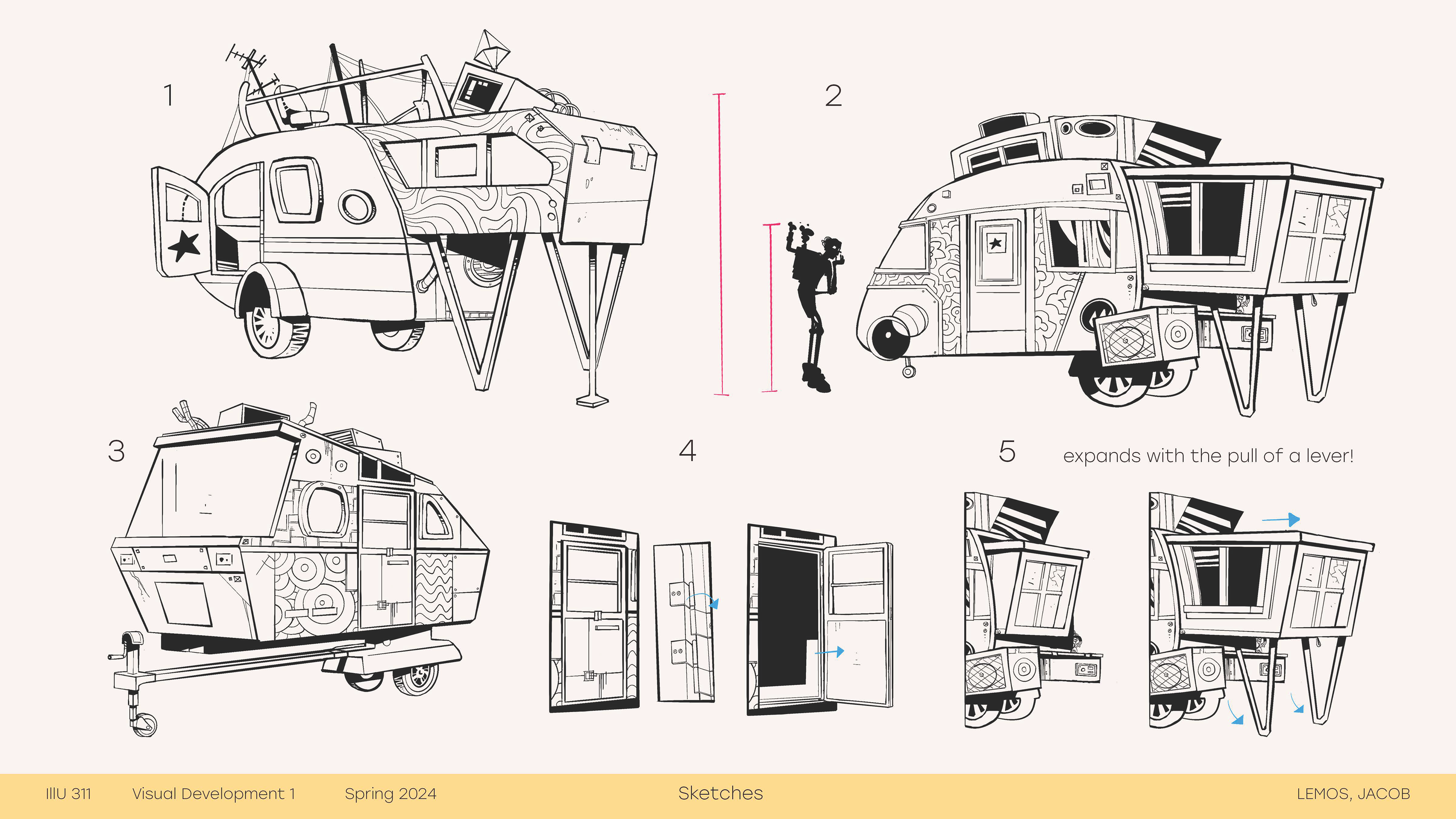 1

2

3

4

5 expands with the pull of a lever!

IllU 311 Visual Development 1 Spring 2024 Sketches LEMOS, JACOB