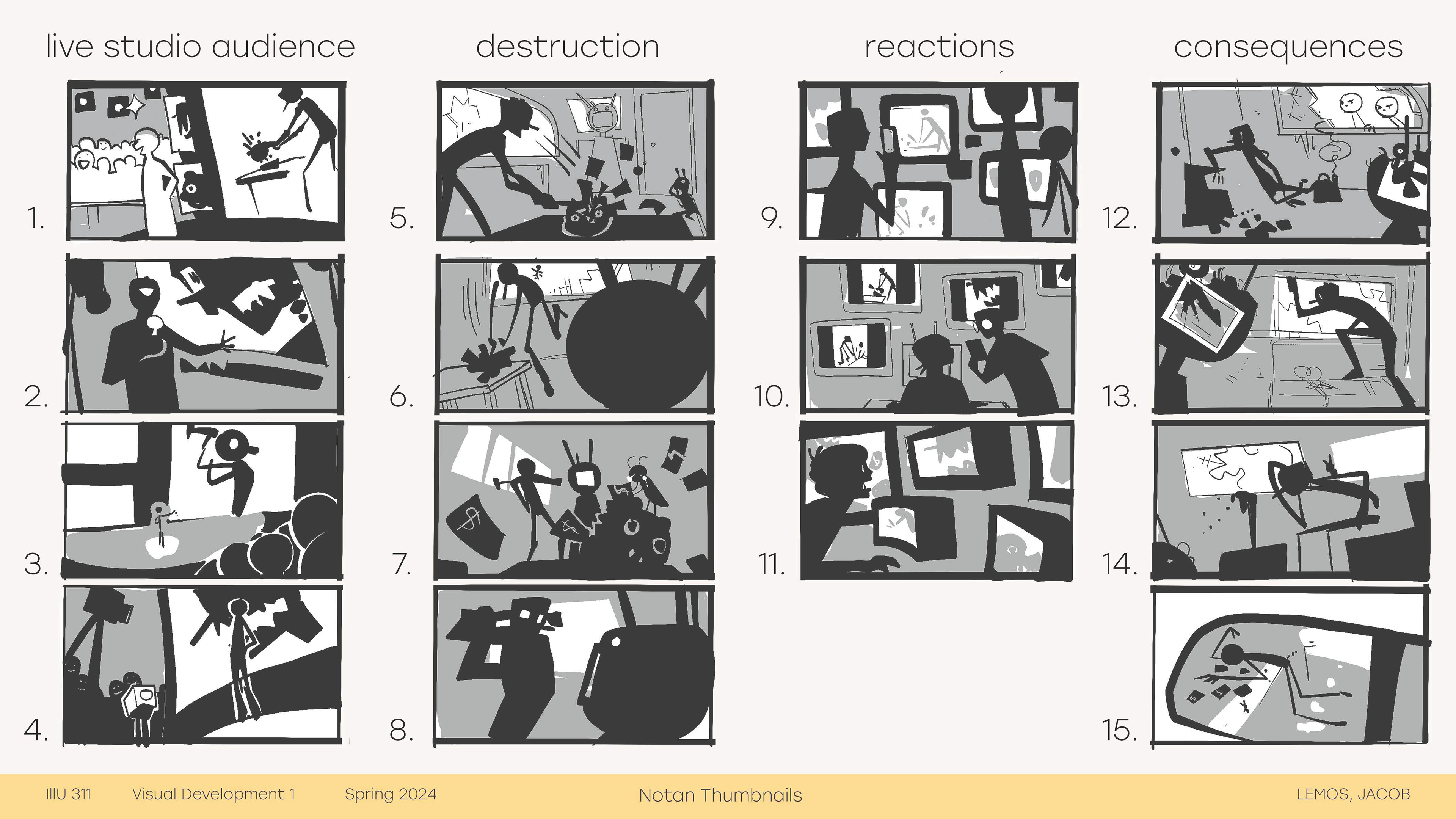 live studio audience

1.

2.

3.

4.

destruction

5.

6.

7.

8.

reactions

9.

10.

11.

consequences

12.

13.

14.

15.

IllU 311 Visual Development 1 Spring 2024 Notan Thumbnails LEMOS, JACOB