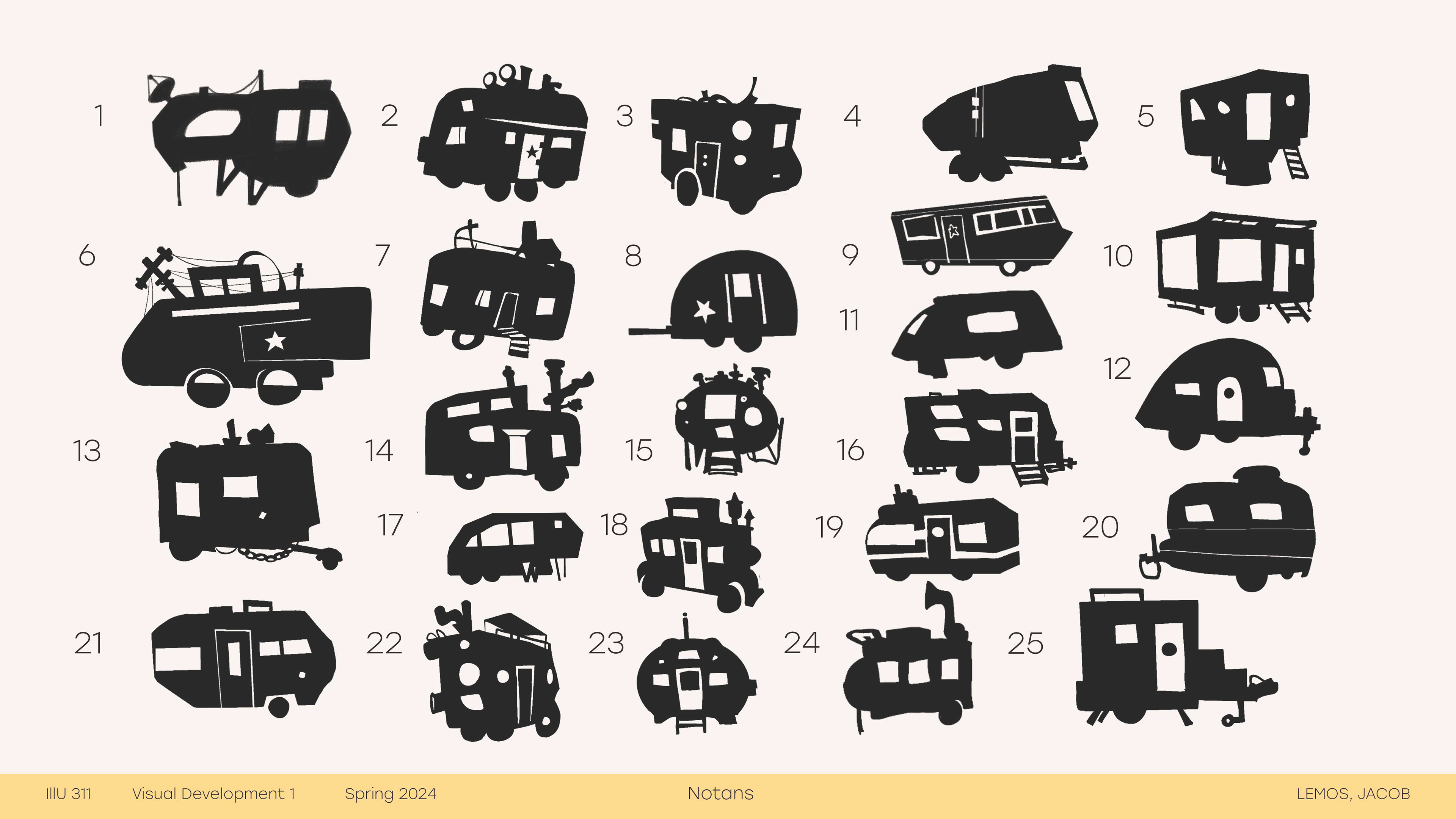 1 2 3 4 5

6 7 8 9 10

11

12

13 14 15 16

17 18 19 20

21 22 23 24 25

IllU 311 Visual Development 1 Spring 2024 Notans LEMOS, JACOB