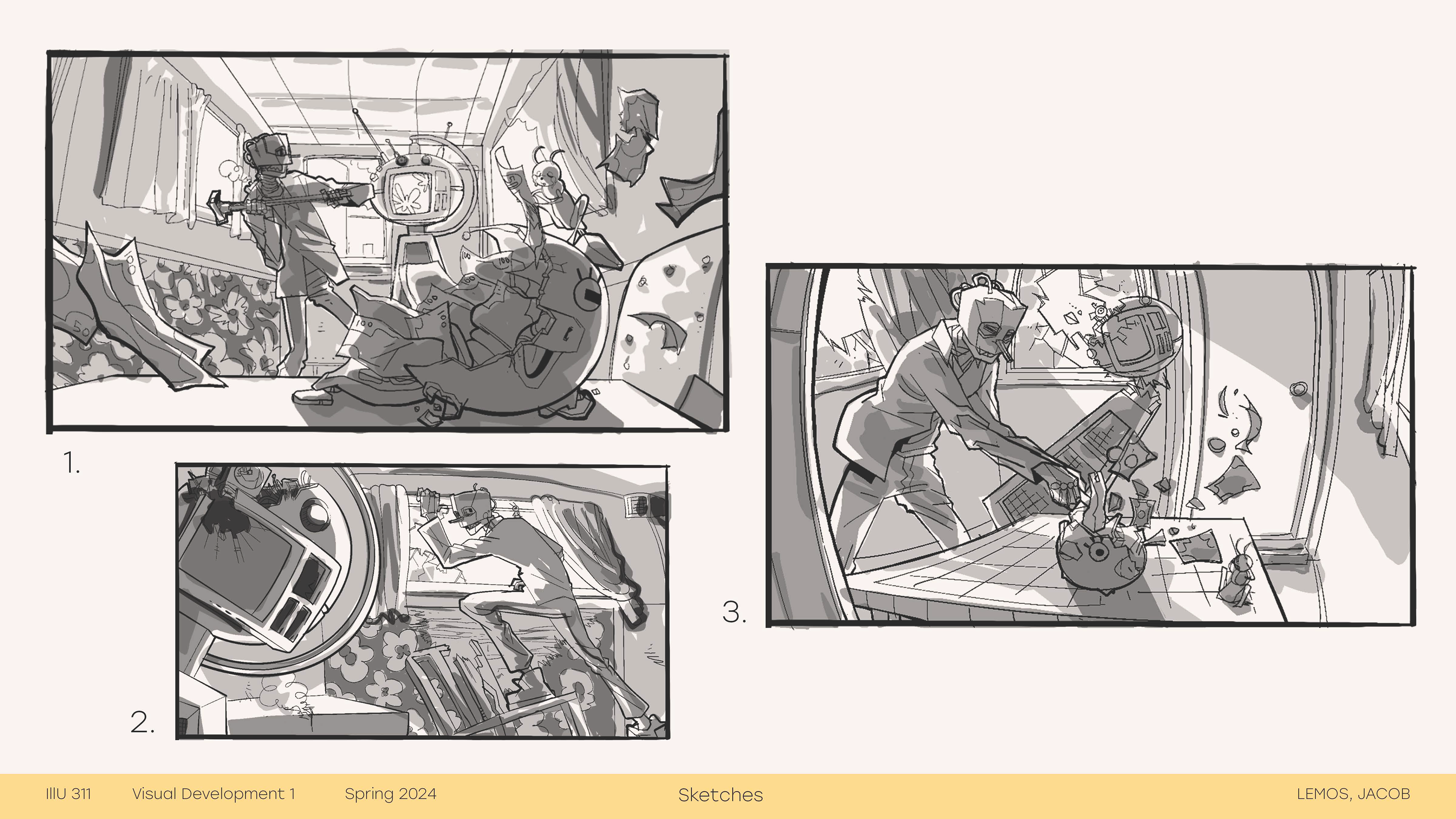 1.

2.

3.

IllU 311 Visual Development 1 Spring 2024 Sketches LEMOS, JACOB