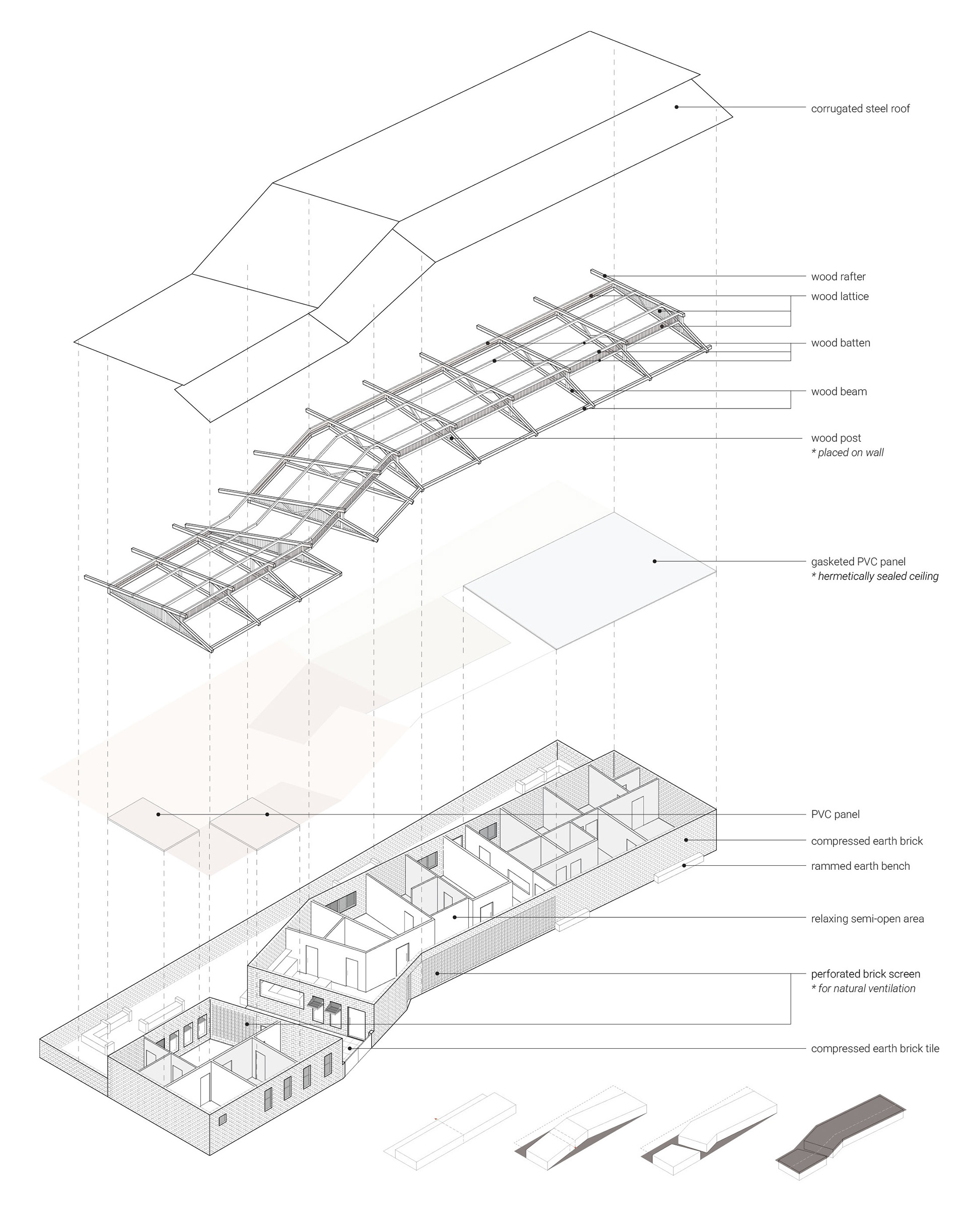 corrugated steel roof

wood rafter

wood lattice

wood batten

wood beam

wood post
* placed on wall

gasketed PVC panel
* hermetically sealed ceiling

PVC panel

compressed earth brick

rammed earth bench

relaxing semi-open area

perforated brick screen
* for natural ventilation

compressed earth brick tile