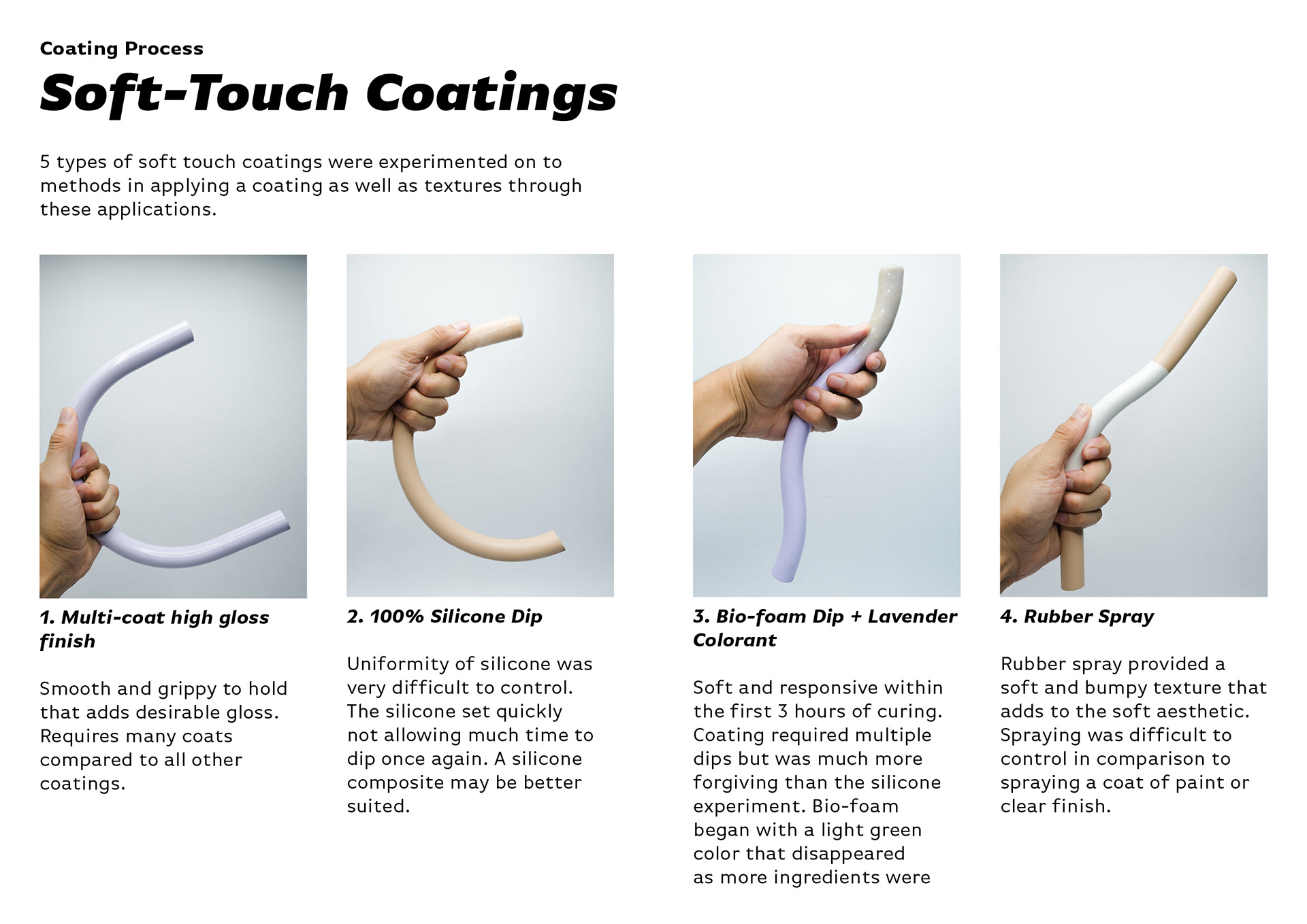 Coating Process

Soft-Touch Coatings

5 types of soft touch coatings were experimented on to methods in applying a coating as well as textures through these applications.

1. Multi-coat high gloss finish

Smooth and grippy to hold that adds desirable gloss. Requires many coats compared to all other coatings.

2. 100% Silicone Dip

Uniformity of silicone was very difficult to control. The silicone set quickly not allowing much time to dip once again. A silicone composite may be better suited.

3. Bio-foam Dip + Lavender Colorant

Soft and responsive within the first 3 hours of curing. Coating required multiple dips but was much more forgiving than the silicone experiment. Bio-foam began with a light green color that disappeared as more ingredients were

4. Rubber Spray

Rubber spray provided a soft and bumpy texture that adds to the soft aesthetic. Spraying was difficult to control in comparison to spraying a coat of paint or clear finish.