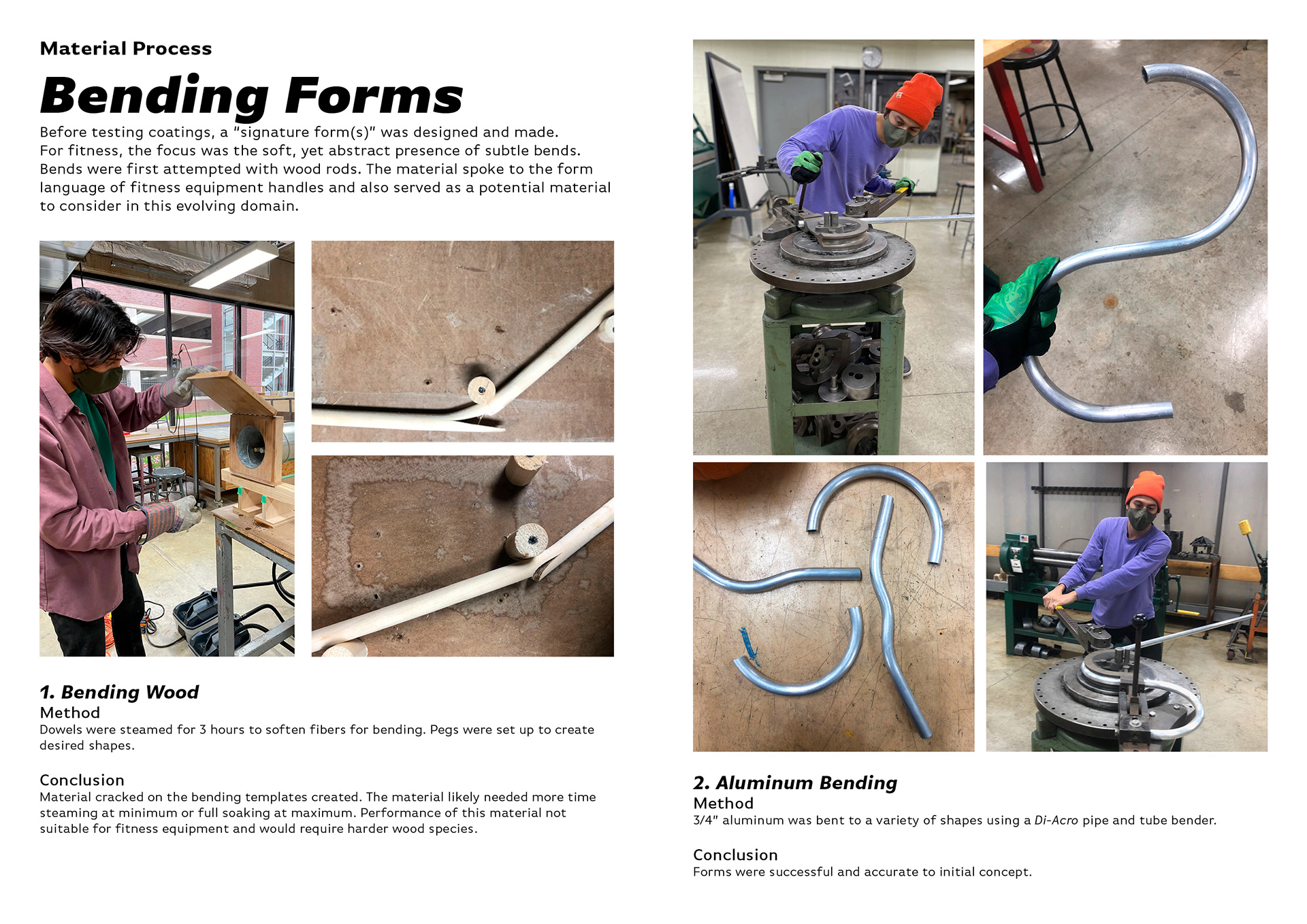 Material Process

Bending Forms

Before testing coatings, a "signature form(s)" was designed and made. For fitness, the focus was the soft, yet abstract presence of subtle bends. Bends were first attempted with wood rods. The material spoke to the form language of fitness equipment handles and also served as a potential material to consider in this evolving domain.

1. Bending Wood
Method
Dowels were steamed for 3 hours to soften fibers for bending. Pegs were set up to create desired shapes.

Conclusion
Material cracked on the bending templates created. The material likely needed more time steaming at minimum or full soaking at maximum. Performance of this material not suitable for fitness equipment and would require harder wood species.

2. Aluminum Bending
Method
3/4" aluminum was bent to a variety of shapes using a Di-Acro pipe and tube bender.

Conclusion
Forms were successful and accurate to initial concept.