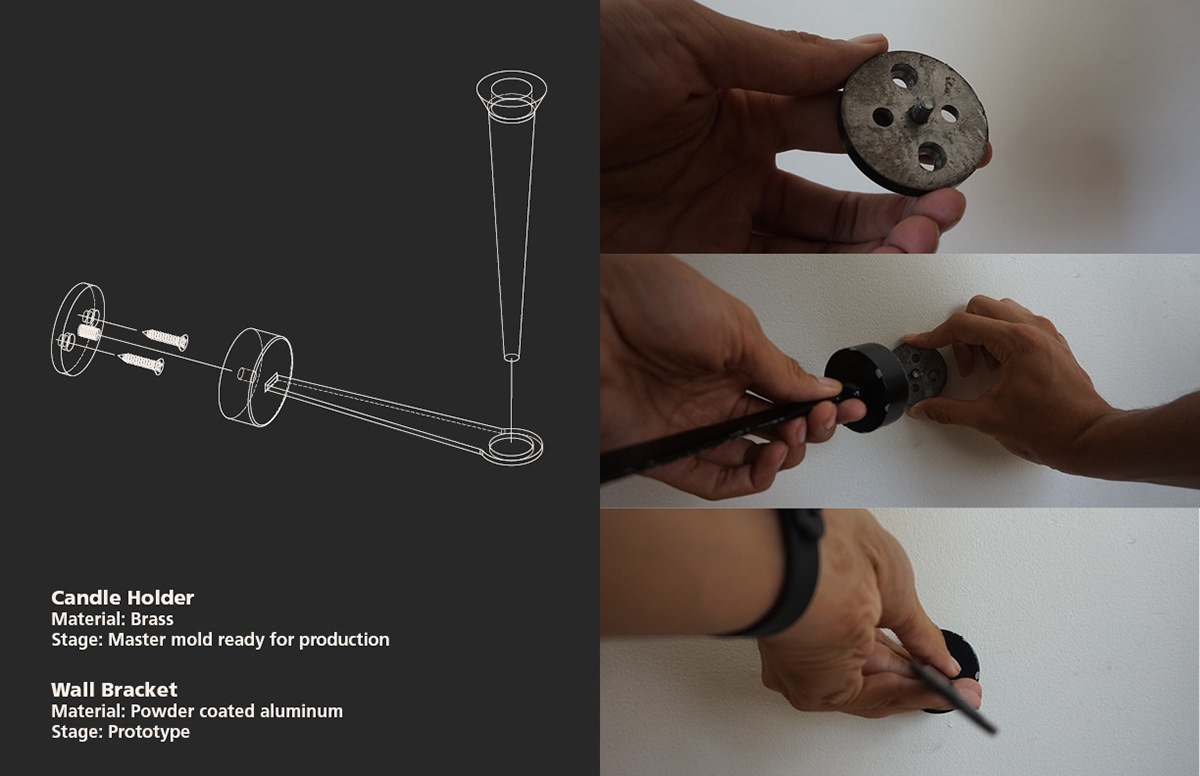 Candle Holder
Material: Brass
Stage: Master mold ready for production

Wall Bracket
Material: Powder coated aluminum
Stage: Prototype