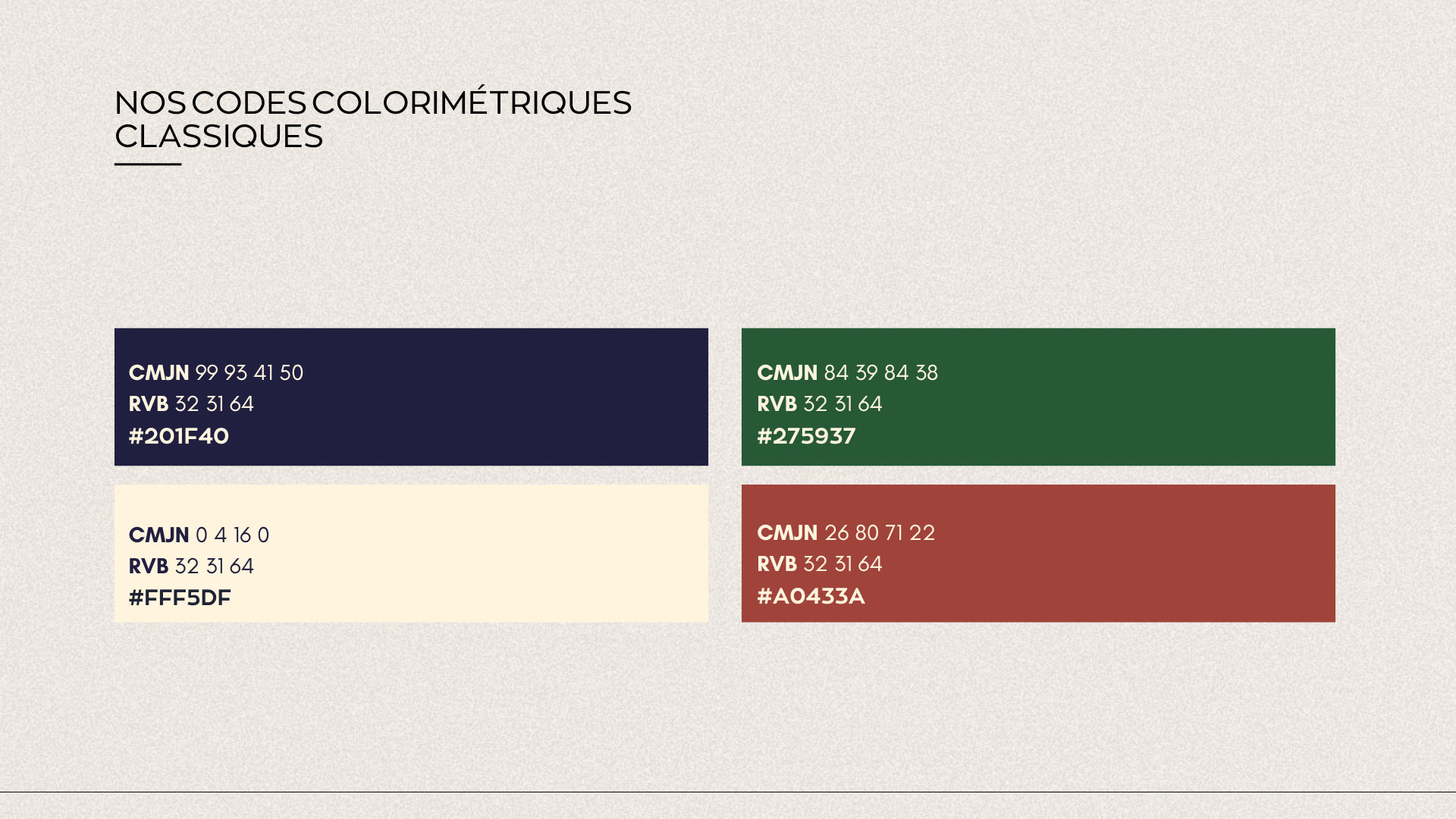 NOS CODES COLORIMÉTRIQUES CLASSIQUES

CMJN 99 93 41 50
RVB 32 31 64
#201F40

CMJN 0 4 16 0
RVB 32 31 64
#FFF5DF

CMJN 84 39 84 38
RVB 32 31 64
#275937

CMJN 26 80 71 22
RVB 32 31 64
#A0433A