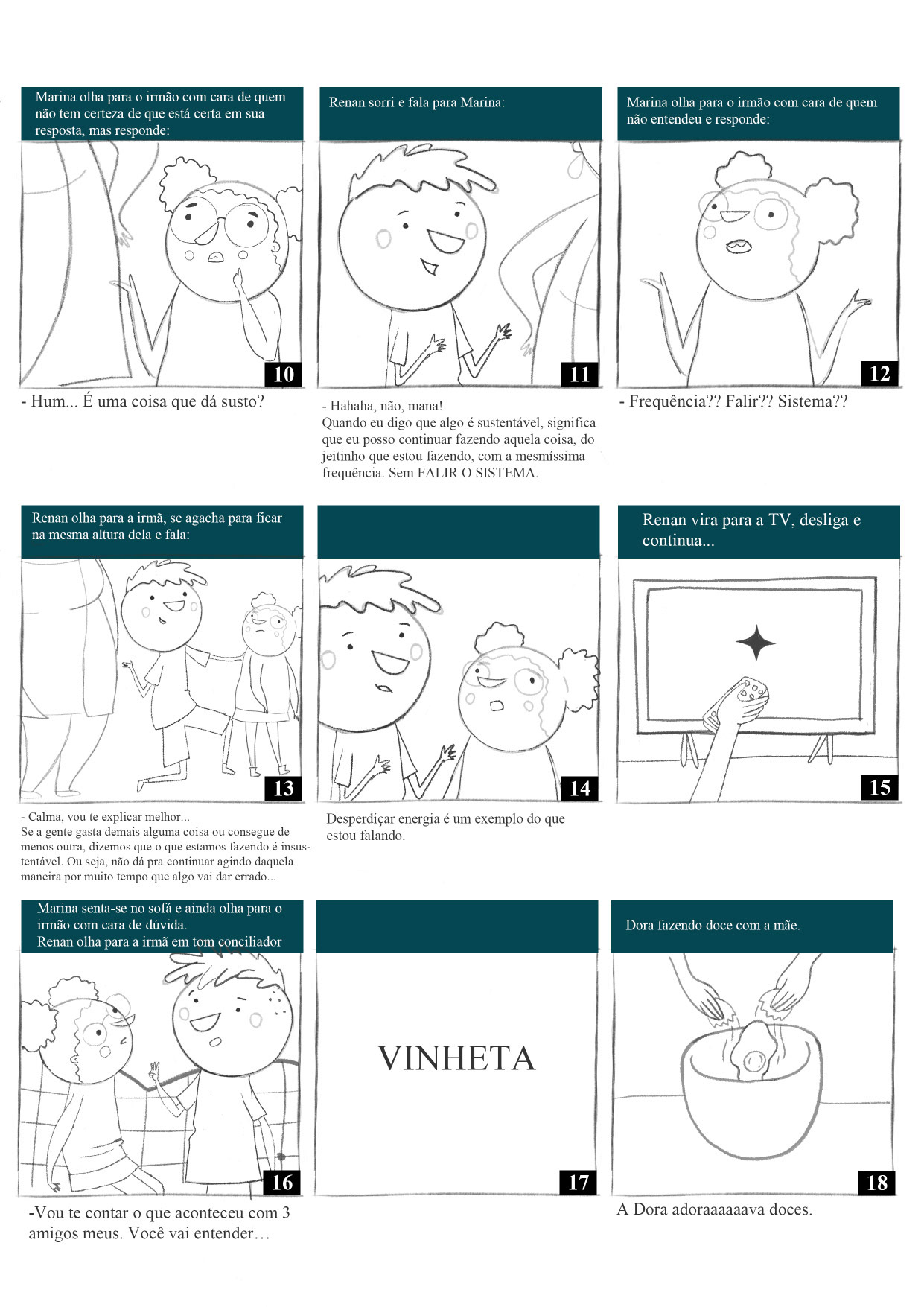 Marina olha para o irmão com cara de quem não tem certeza de que está certa em sua resposta, mas responde:

10

- Hum... É uma coisa que dá susto?

Renan sorri e fala para Marina:

11

- Hahaha, não, mana!
Quando eu digo que algo é sustentável, significa que eu posso continuar fazendo aquela coisa, do jeitinho que estou fazendo, com a mesmíssima frequência. Sem FALIR O SISTEMA.

Marina olha para o irmão com cara de quem não entendeu e responde:

12

- Frequência?? Falir?? Sistema??

Renan olha para a irmã, se agacha para ficar na mesma altura dela e fala:

13

- Calma, vou te explicar melhor...
Se a gente gasta demais alguma coisa ou consegue de menos outra, dizemos que o que estamos fazendo é insustentável. Ou seja, não dá pra continuar agindo daquela maneira por muito tempo que algo vai dar errado...

14

Desperdiçar energia é um exemplo do que estou falando.

Renan vira para a TV, desliga e continua...

15

Marina senta-se no sofá e ainda olha para o irmão com cara de dúvida.
Renan olha para a irmã em tom conciliador

16

-Vou te contar o que aconteceu com 3 amigos meus. Você vai entender…

VINHETA

17

Dora fazendo doce com a mãe.

18

A Dora adoraaaaaava doces.