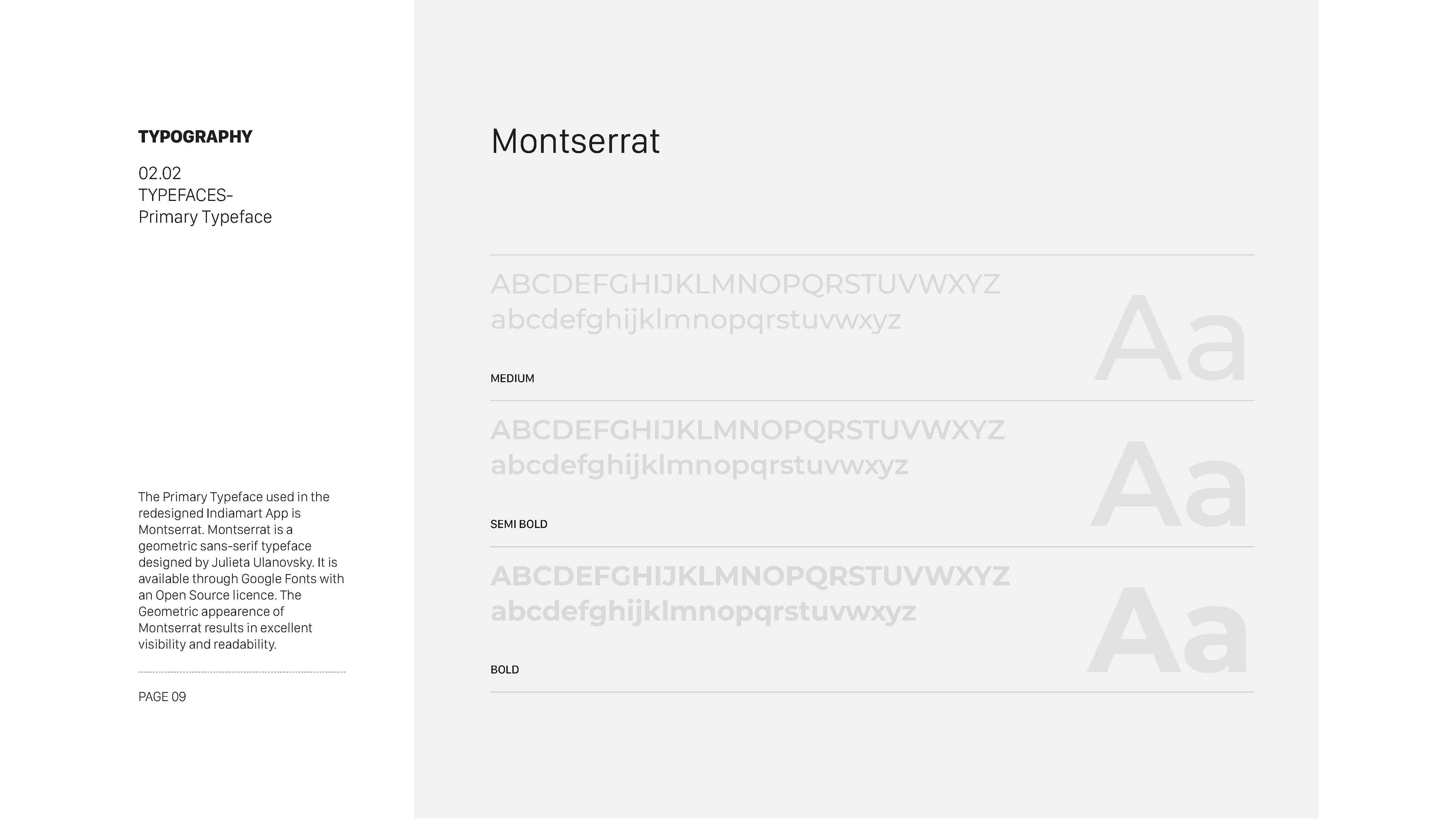 TYPOGRAPHY

02.02
TYPEFACES-
Primary Typeface

The Primary Typeface used in the redesigned Indiamart App is Montserrat. Montserrat is a geometric sans-serif typeface designed by Julieta Ulanovsky. It is available through Google Fonts with an Open Source licence. The Geometric appearence of Montserrat results in excellent visibility and readability.

PAGE 09

Montserrat

ABCDEFGHIJKLMNOPQRSTUVWXYZ
abcdefghijklmnopqrstuvwxyz

Aa

MEDIUM

ABCDEFGHIJKLMNOPQRSTUVWXYZ
abcdefghijklmnopqrstuvwxyz

Aa

SEMI BOLD

ABCDEFGHIJKLMNOPQRSTUVWXYZ
abcdefghijklmnopqrstuvwxyz

Aa

BOLD