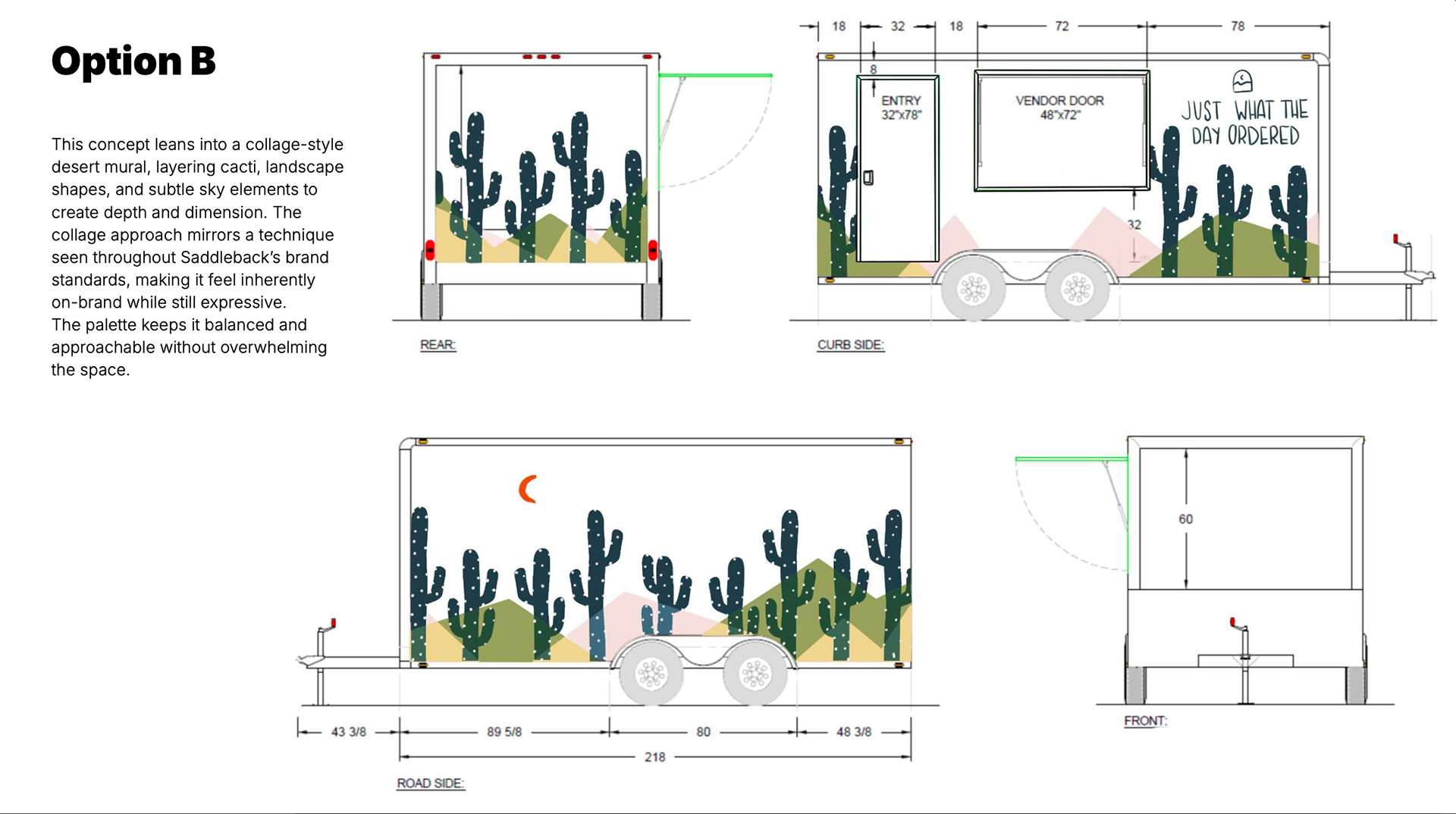 Option B

This concept leans into a collage-style desert mural, layering cacti, landscape shapes, and subtle sky elements to create depth and dimension. The collage approach mirrors a technique seen throughout Saddleback's brand standards, making it feel inherently on-brand while still expressive.
The palette keeps it balanced and approachable without overwhelming the space.

REAR:

18 32 18 72 78
8
ENTRY
32"x78"
VENDOR DOOR
48"x72"
JUST WHAT THE DAY ORDERED
32

CURB SIDE:

43 3/8 89 5/8 80 48 3/8
218

ROAD SIDE:

60

FRONT: