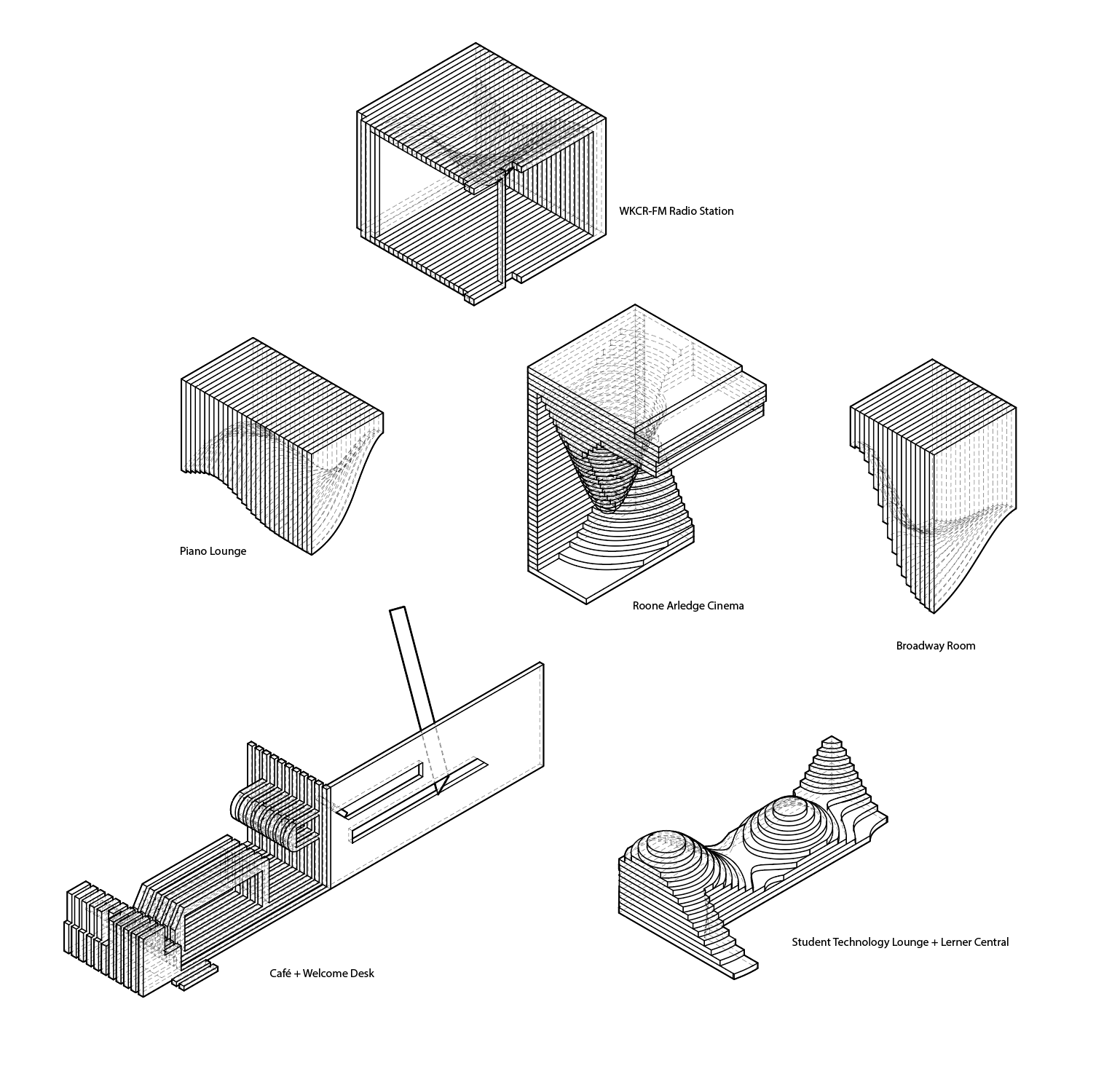 WKCR-FM Radio Station

Piano Lounge

Roone Arledge Cinema

Broadway Room

Café + Welcome Desk

Student Technology Lounge + Lerner Central