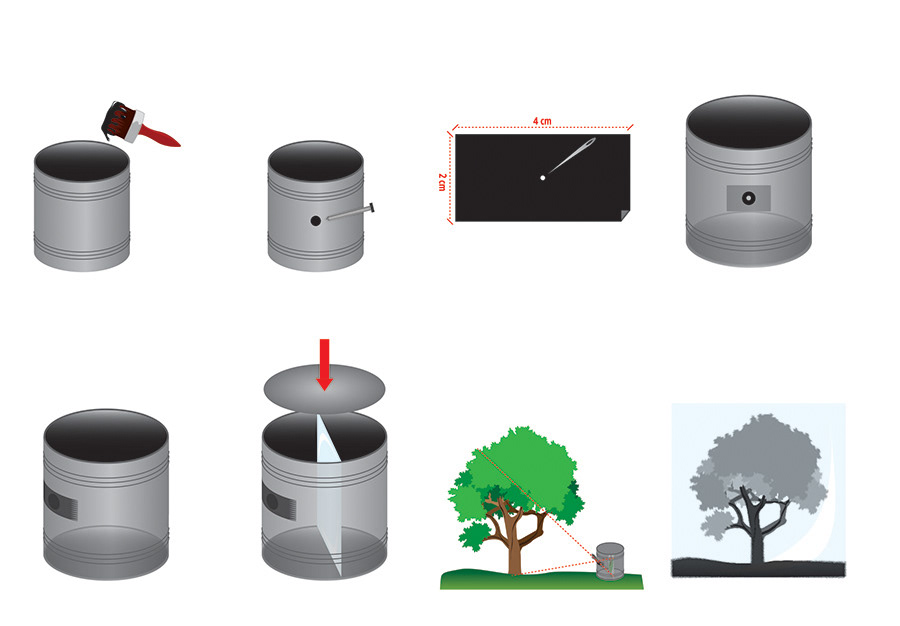 4 cm

2 cm