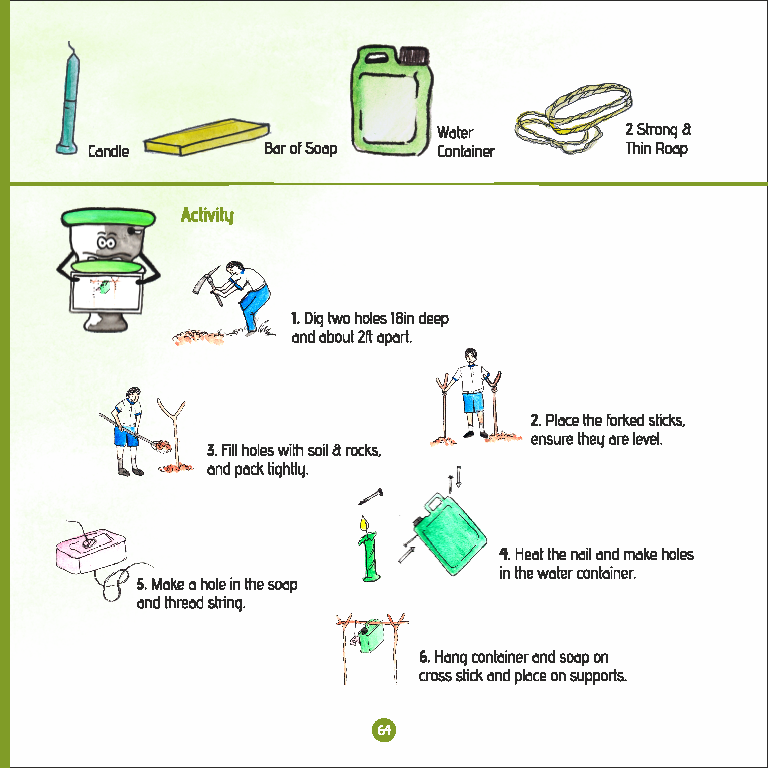 Candle

Bar of Soap

Water Container

2 Strong & Thin Roap

Activity

1. Dig two holes 18in deep and about 2ft apart.

2. Place the forked sticks, ensure they are level.

3. Fill holes with soil & rocks, and pack tightly.

4. Heat the nail and make holes in the water container.

5. Make a hole in the soap and thread string.

6. Hang container and soap on cross stick and place on supports.

64