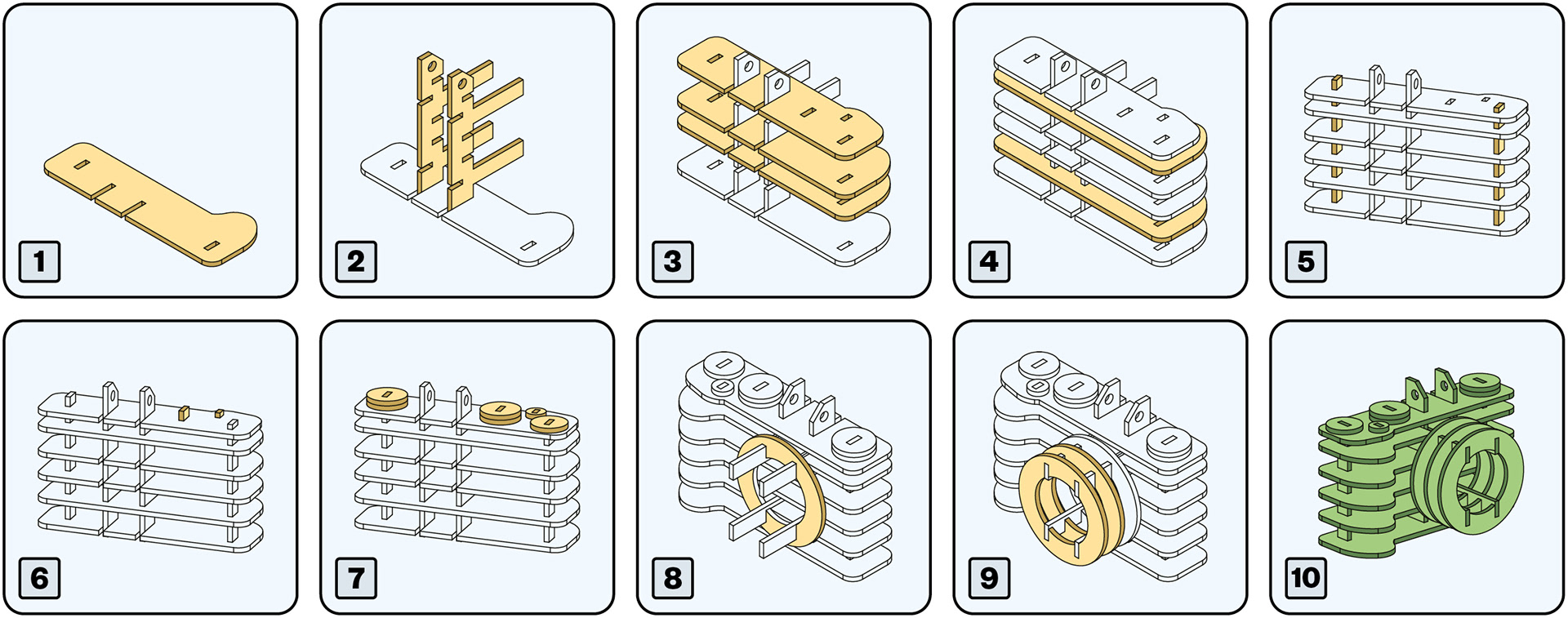 1

2

3

4

5

6

7

8

9

10