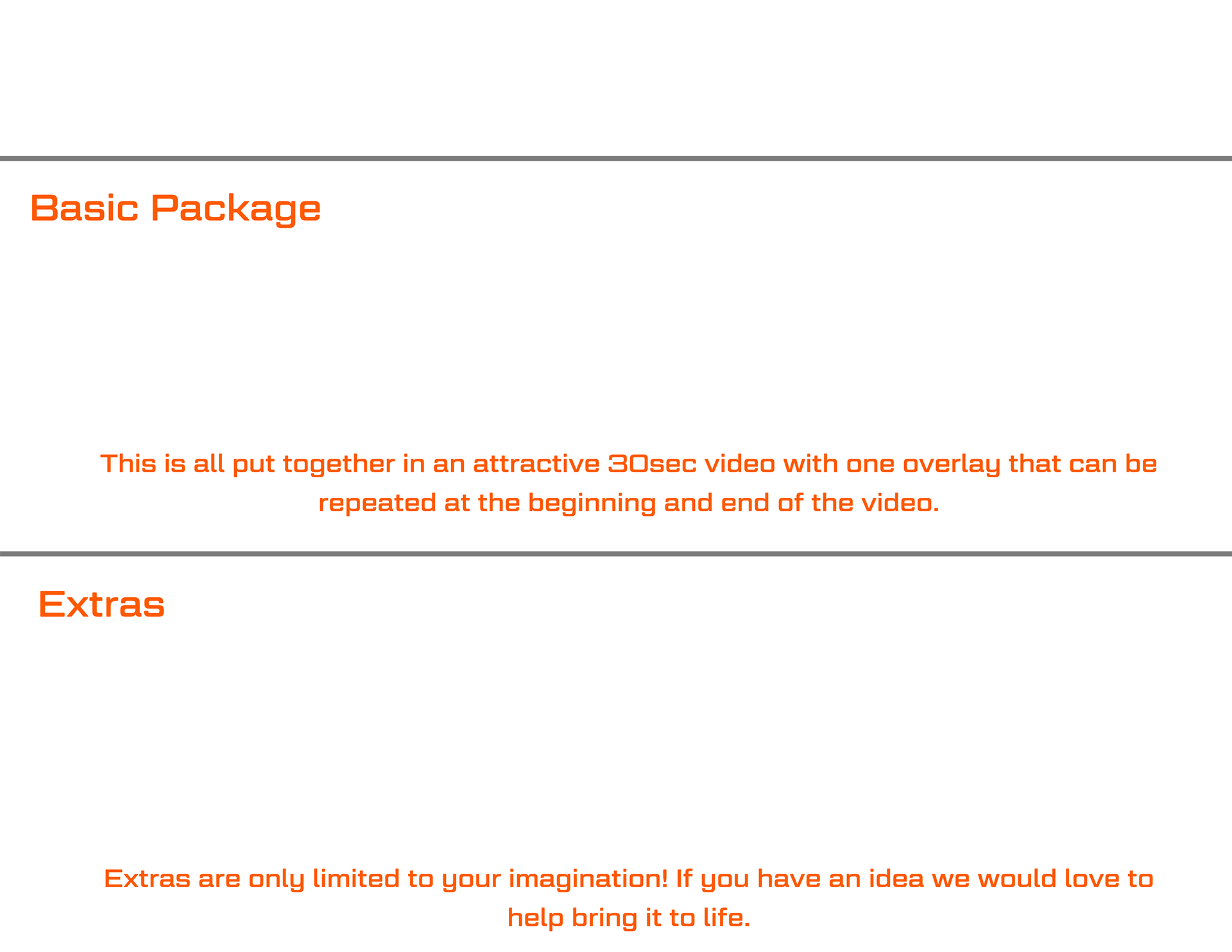 Basic Package

This is all put together in an attractive 30sec video with one overlay that can be repeated at the beginning and end of the video.

Extras

Extras are only limited to your imagination! If you have an idea we would love to help bring it to life.