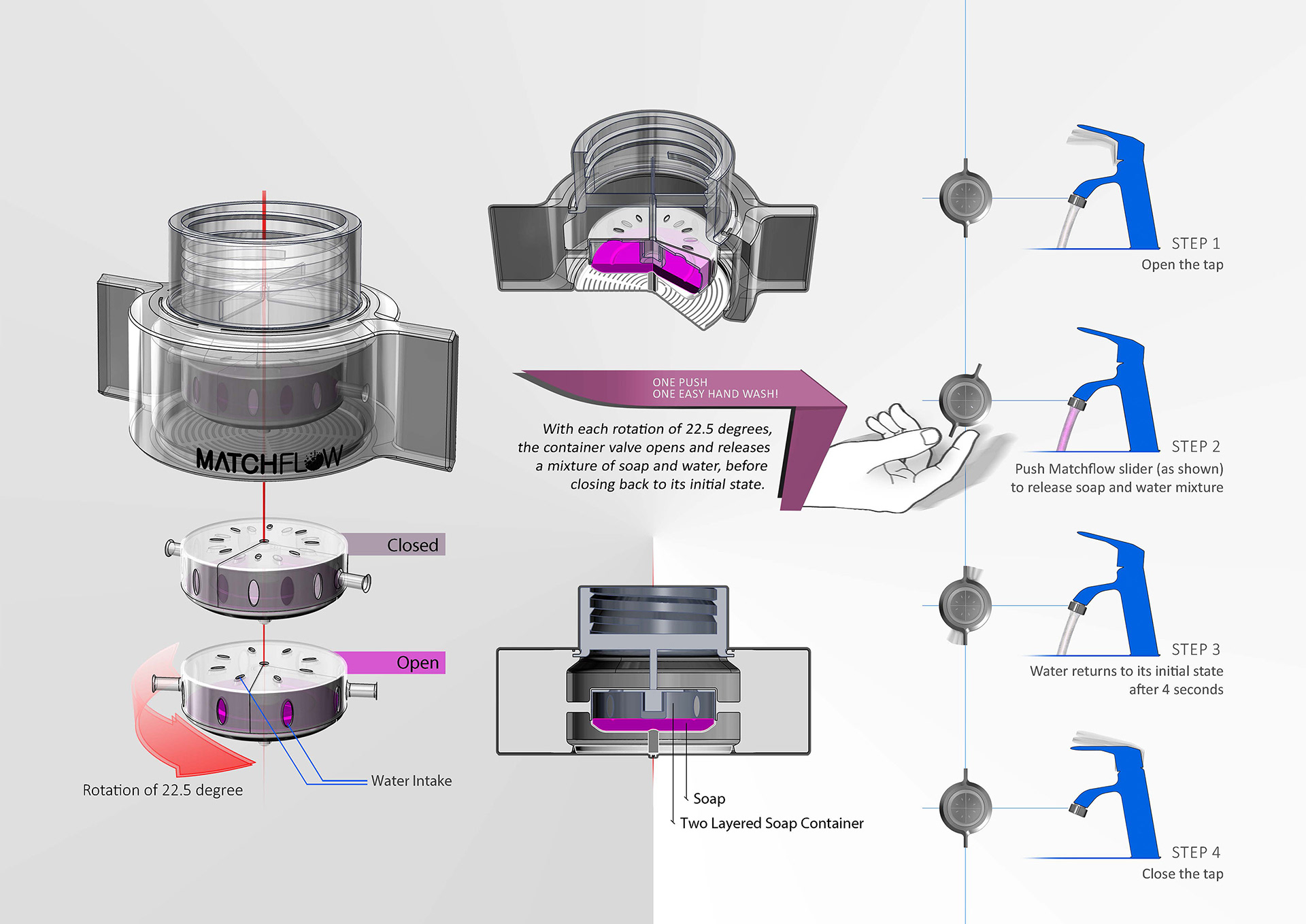 MATCHFLOW

Closed

Open

Rotation of 22.5 degree

Water Intake

ONE PUSH
ONE EASY HAND WASH!

With each rotation of 22.5 degrees, the container valve opens and releases a mixture of soap and water, before closing back to its initial state.

Soap

Two Layered Soap Container

STEP 1
Open the tap

STEP 2
Push Matchflow slider (as shown) to release soap and water mixture

STEP 3
Water returns to its initial state after 4 seconds

STEP 4
Close the tap