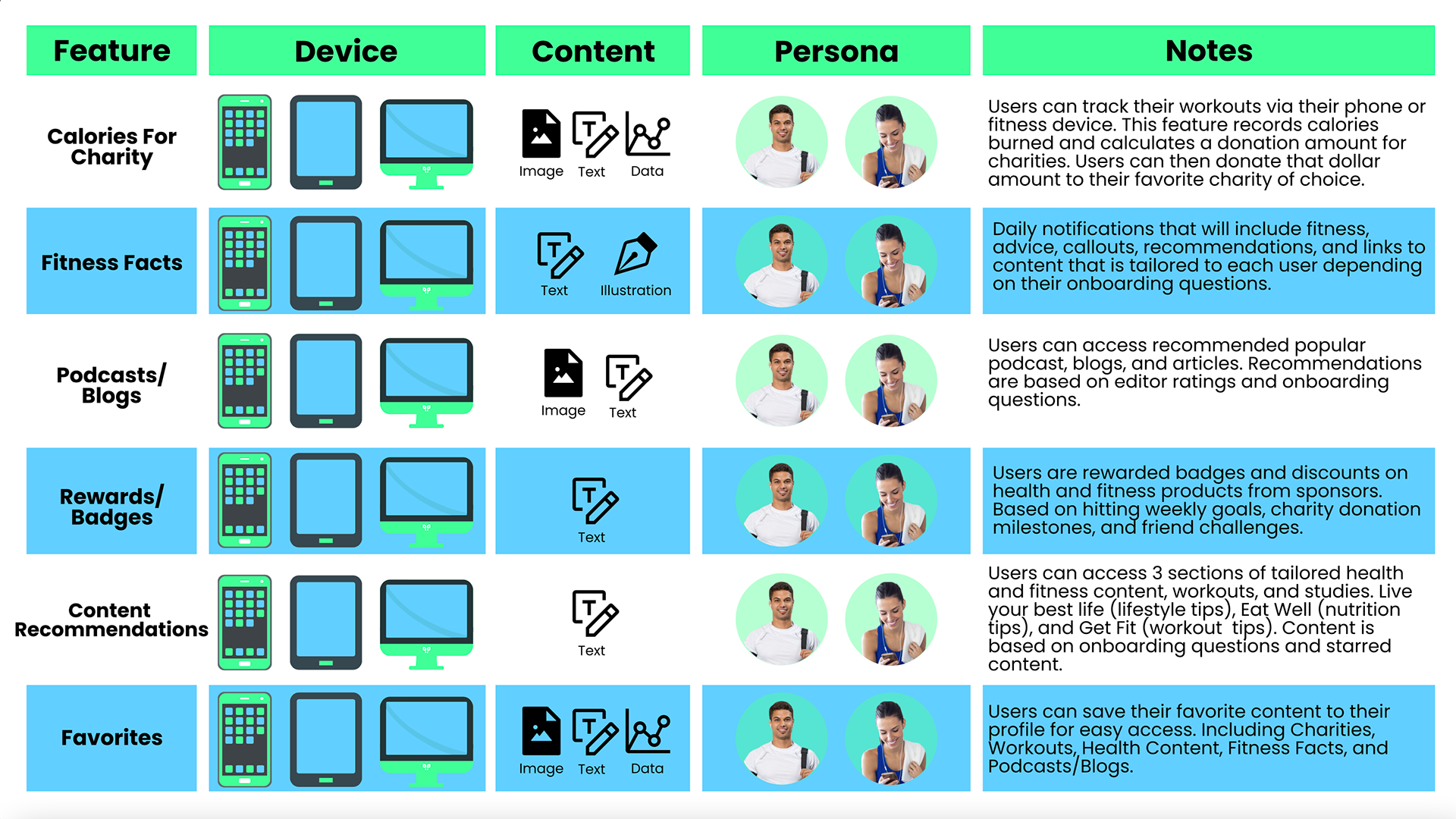 | Feature | Device | Content | Persona | Notes |
|---|---|---|---|---|
| Calories For Charity | | Image Text Data | | Users can track their workouts via their phone or fitness device. This feature records calories burned and calculates a donation amount for charities. Users can then donate that dollar amount to their favorite charity of choice. |
| Fitness Facts | | Text Illustration | | Daily notifications that will include fitness, advice, callouts, recommendations, and links to content that is tailored to each user depending on their onboarding questions. |
| Podcasts/ Blogs | | Image Text | | Users can access recommended popular podcast, blogs, and articles. Recommendations are based on editor ratings and onboarding questions. |
| Rewards/ Badges | | Text | | Users are rewarded badges and discounts on health and fitness products from sponsors. Based on hitting weekly goals, charity donation milestones, and friend challenges. |
| Content Recommendations | | Text | | Users can access 3 sections of tailored health and fitness content, workouts, and studies. Live your best life (lifestyle tips), Eat Well (nutrition tips), and Get Fit (workout tips). Content is based on onboarding questions and starred content. |
| Favorites | | Image Text Data | | Users can save their favorite content to their profile for easy access. Including Charities, Workouts, Health Content, Fitness Facts, and Podcasts/Blogs. |