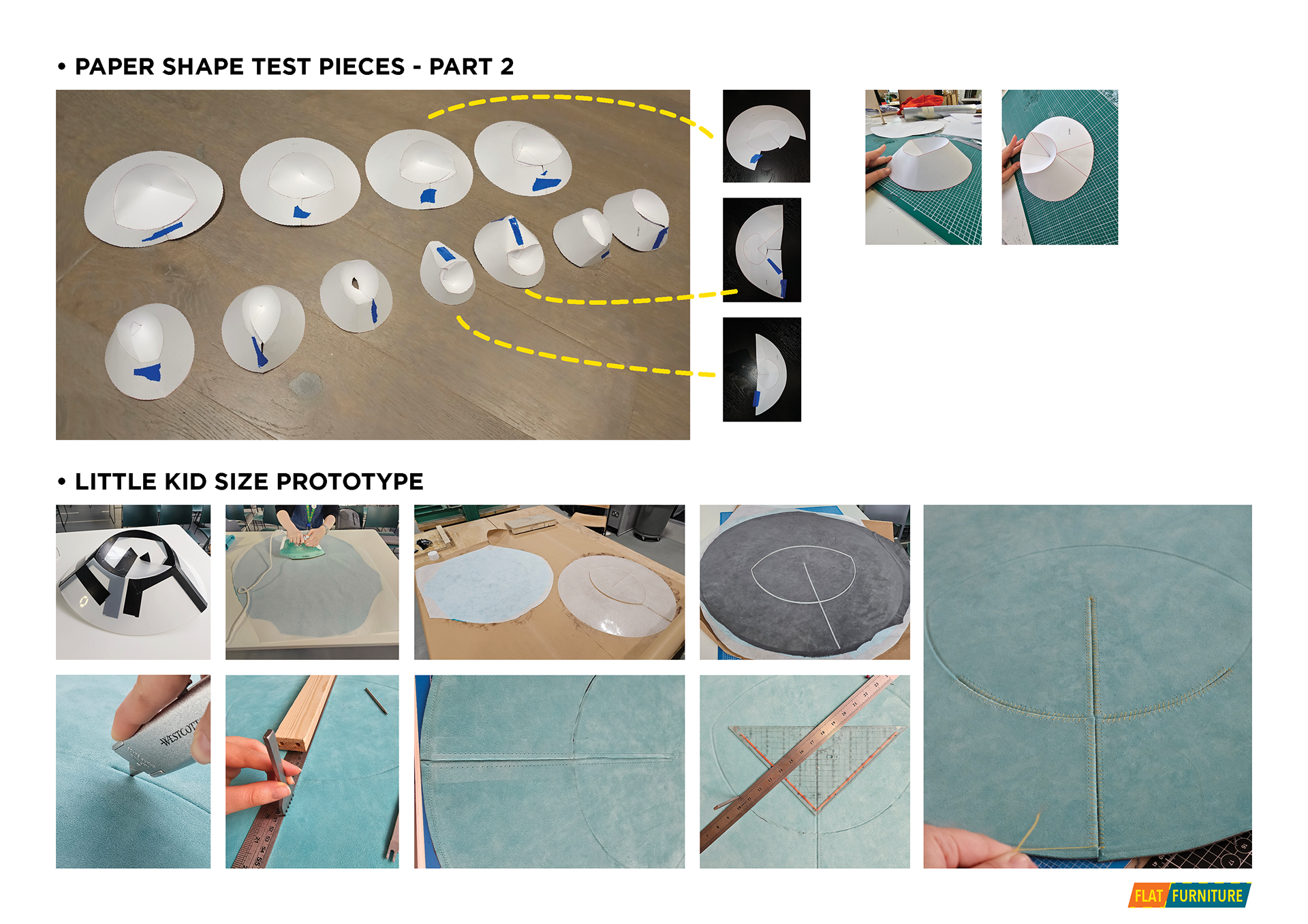 • PAPER SHAPE TEST PIECES - PART 2

• LITTLE KID SIZE PROTOTYPE

WESTCOTT

FLAT FURNITURE