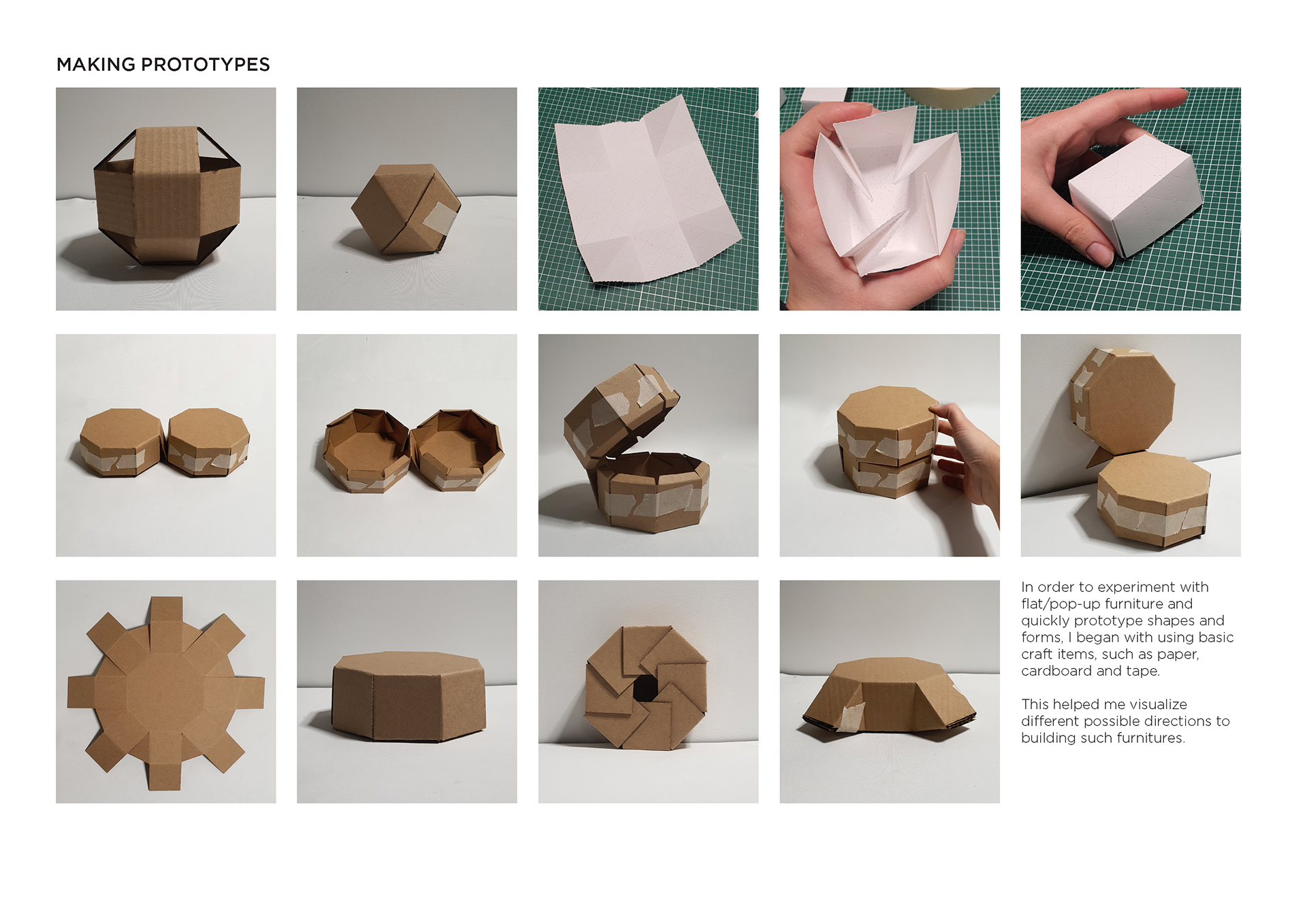 MAKING PROTOTYPES

In order to experiment with flat/pop-up furniture and quickly prototype shapes and forms, I began with using basic craft items, such as paper, cardboard and tape.

This helped me visualize different possible directions to building such furnitures.