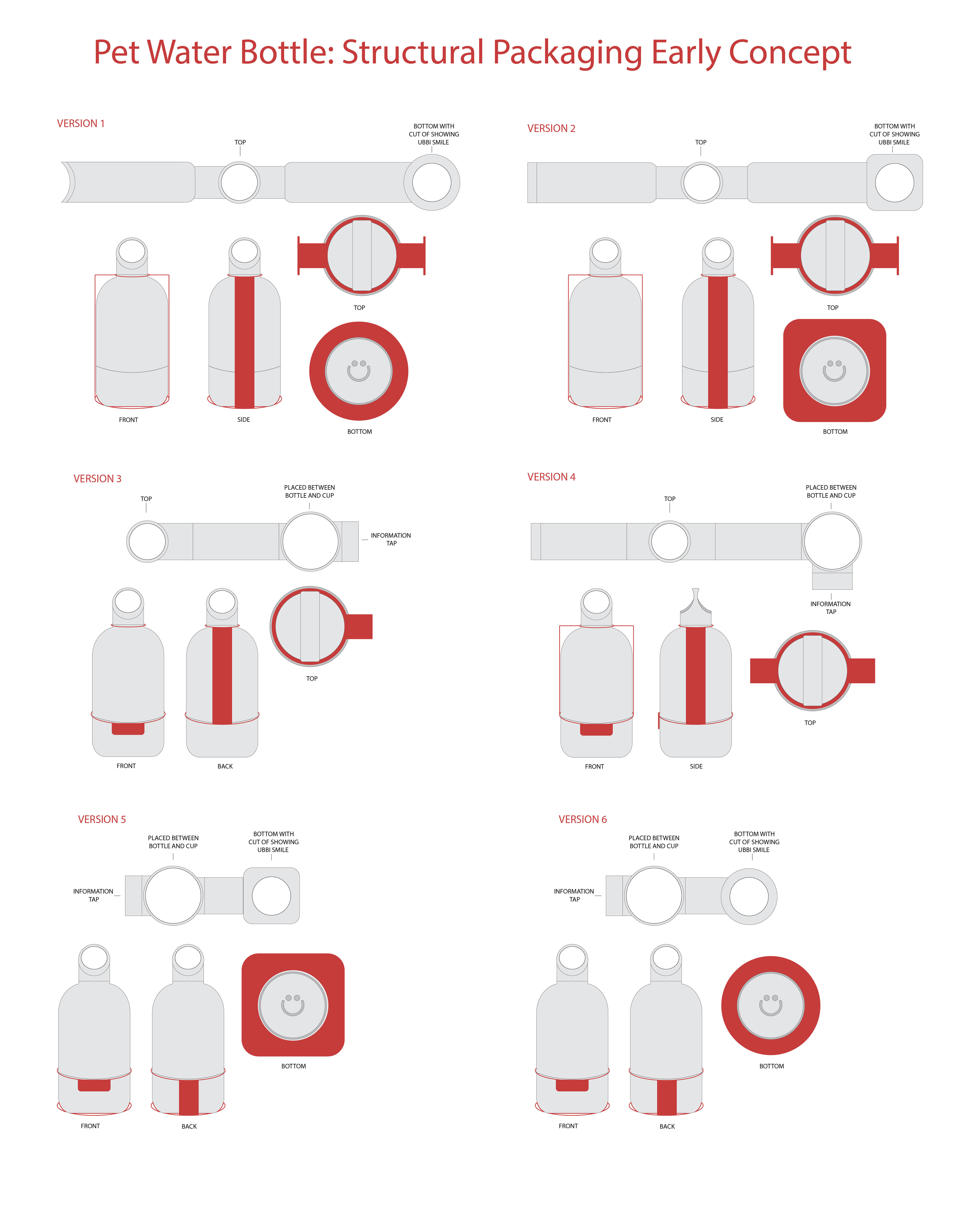 Pet Water Bottle: Structural Packaging Early Concept

VERSION 1

TOP

BOTTOM WITH CUT OF SHOWING UBBI SMILE

FRONT

SIDE

TOP

BOTTOM

VERSION 2

TOP

BOTTOM WITH CUT OF SHOWING UBBI SMILE

FRONT

SIDE

TOP

BOTTOM

VERSION 3

TOP

PLACED BETWEEN BOTTLE AND CUP

INFORMATION TAP

FRONT

BACK

TOP

VERSION 4

TOP

PLACED BETWEEN BOTTLE AND CUP

INFORMATION TAP

FRONT

SIDE

TOP

VERSION 5

PLACED BETWEEN BOTTLE AND CUP

BOTTOM WITH CUT OF SHOWING UBBI SMILE

INFORMATION TAP

FRONT

BACK

BOTTOM

VERSION 6

PLACED BETWEEN BOTTLE AND CUP

BOTTOM WITH CUT OF SHOWING UBBI SMILE

INFORMATION TAP

FRONT

BACK

BOTTOM