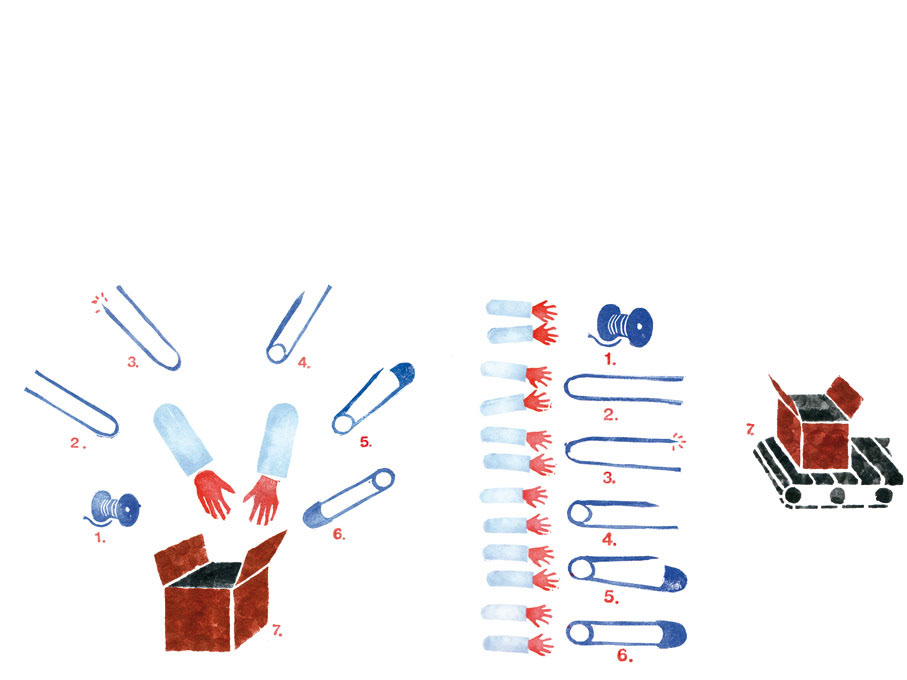 3.

4.

2.

5.

1.

6.

7.

1.

2.

3.

4.

5.

6.

7.