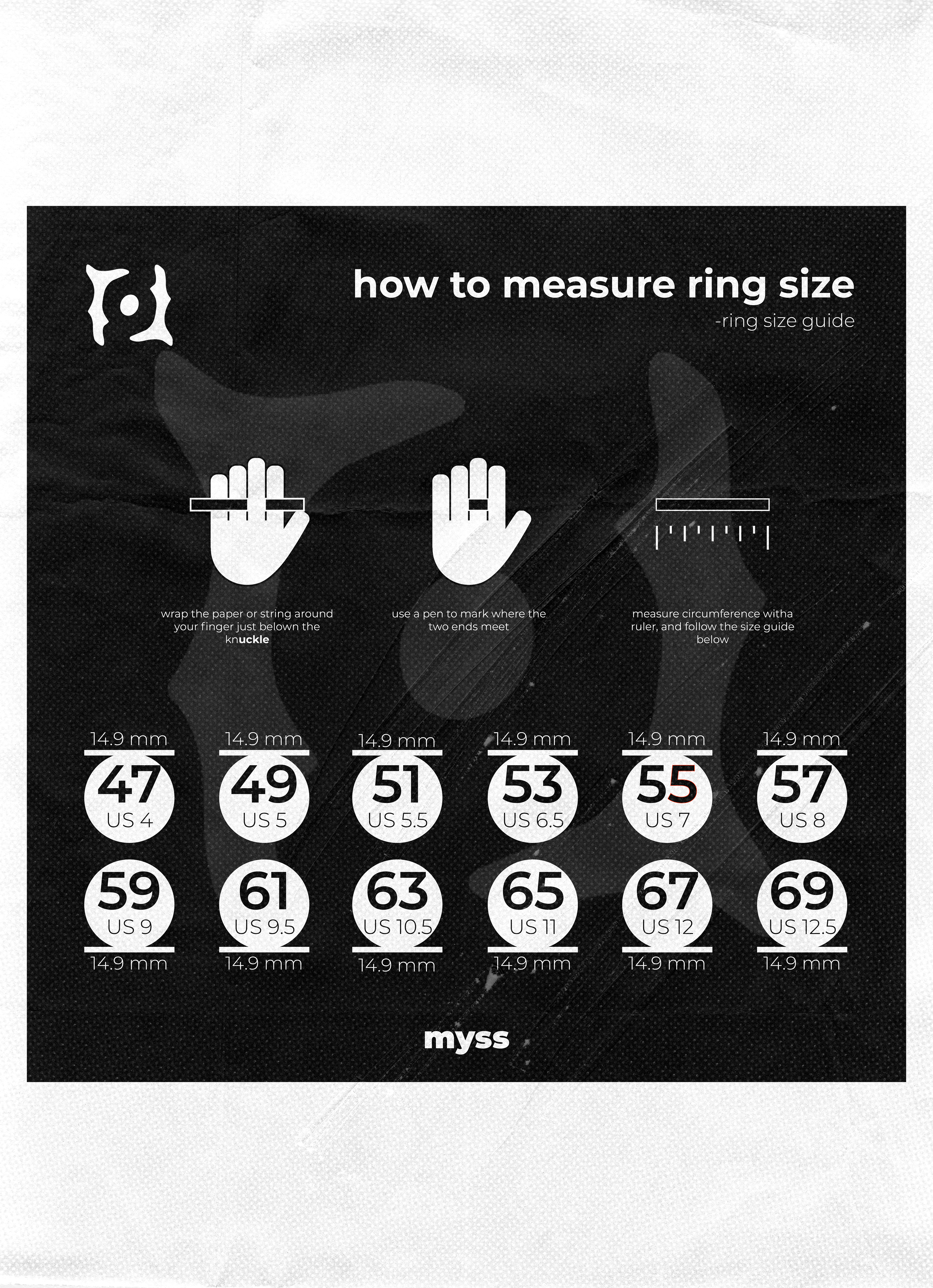 how to measure ring size
-ring size guide

wrap the paper or string around your finger just belown the knuckle

use a pen to mark where the two ends meet

measure circumference witha ruler, and follow the size guide below

14.9 mm
47
US 4

14.9 mm
49
US 5

14.9 mm
51
US 5.5

14.9 mm
53
US 6.5

14.9 mm
55
US 7

14.9 mm
57
US 8

59
US 9
14.9 mm

61
US 9.5
14.9 mm

63
US 10.5
14.9 mm

65
US 11
14.9 mm

67
US 12
14.9 mm

69
US 12.5
14.9 mm

myss