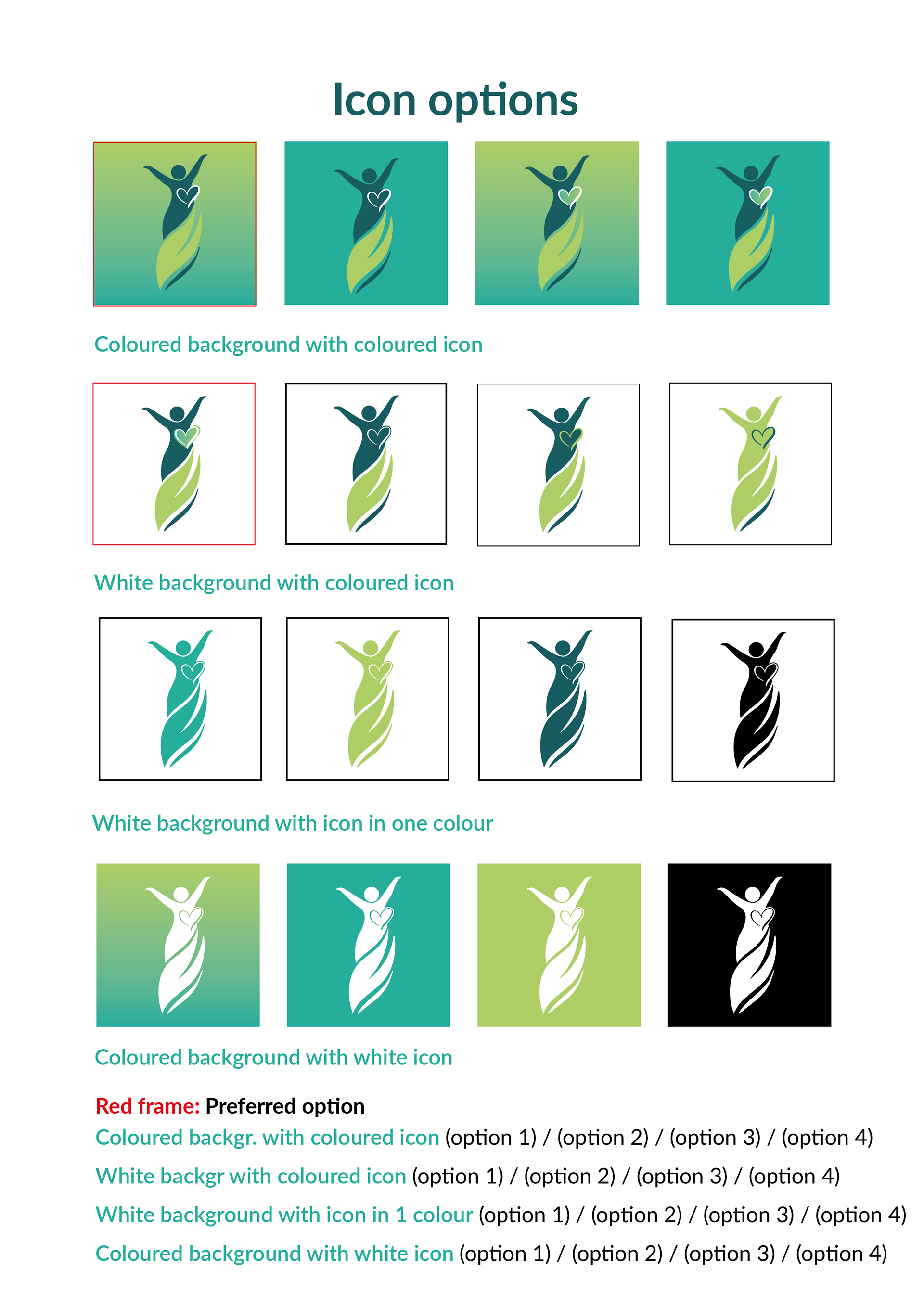 Icon options

Coloured background with coloured icon

White background with coloured icon

White background with icon in one colour

Coloured background with white icon

Red frame: Preferred option

Coloured backgr. with coloured icon (option 1) / (option 2) / (option 3) / (option 4)

White backgr with coloured icon (option 1) / (option 2) / (option 3) / (option 4)

White background with icon in 1 colour (option 1) / (option 2) / (option 3) / (option 4)

Coloured background with white icon (option 1) / (option 2) / (option 3) / (option 4)