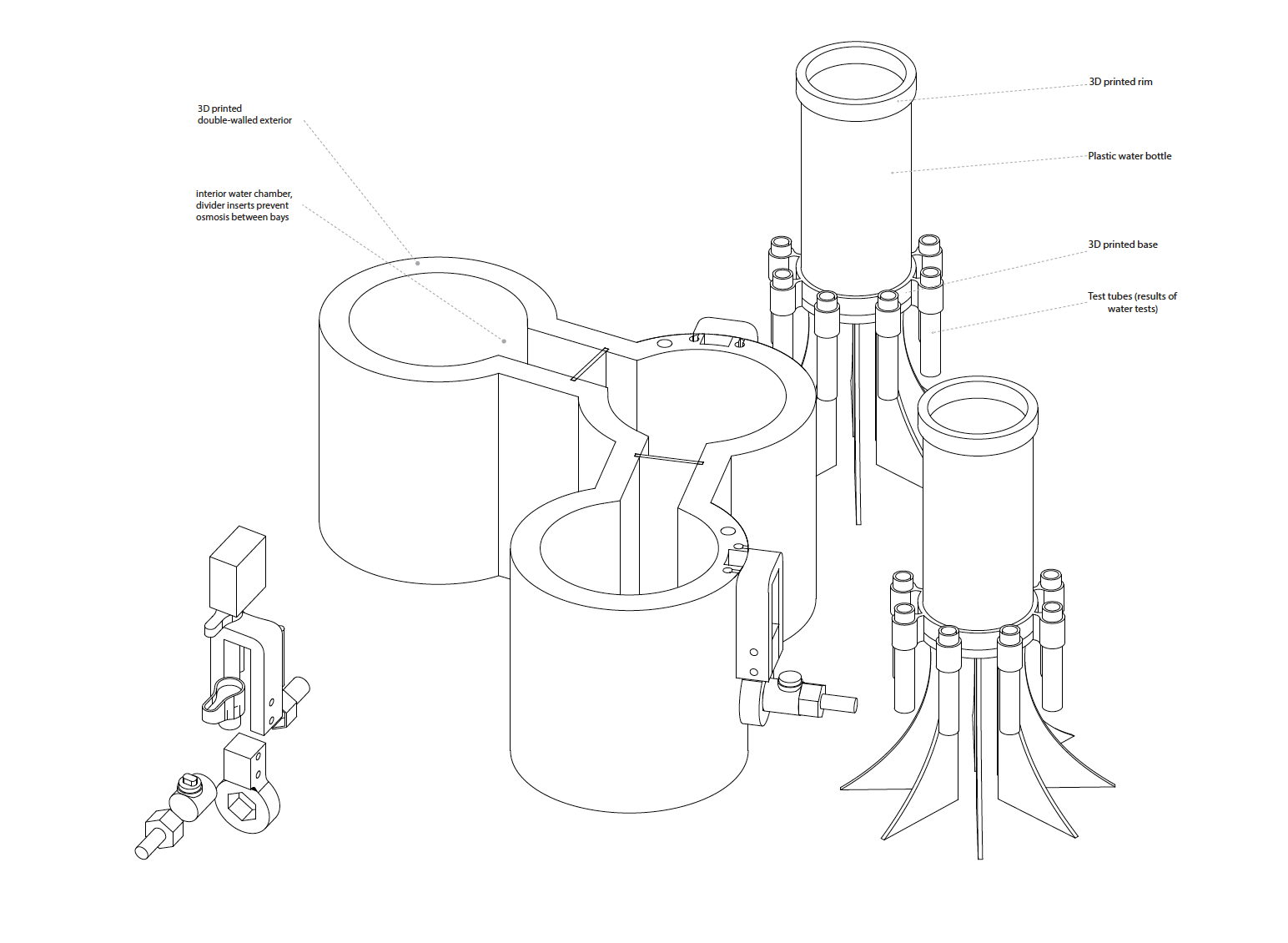 3D printed
double-walled exterior

interior water chamber,
divider inserts prevent
osmosis between bays

3D printed rim

Plastic water bottle

3D printed base

Test tubes (results of
water tests)