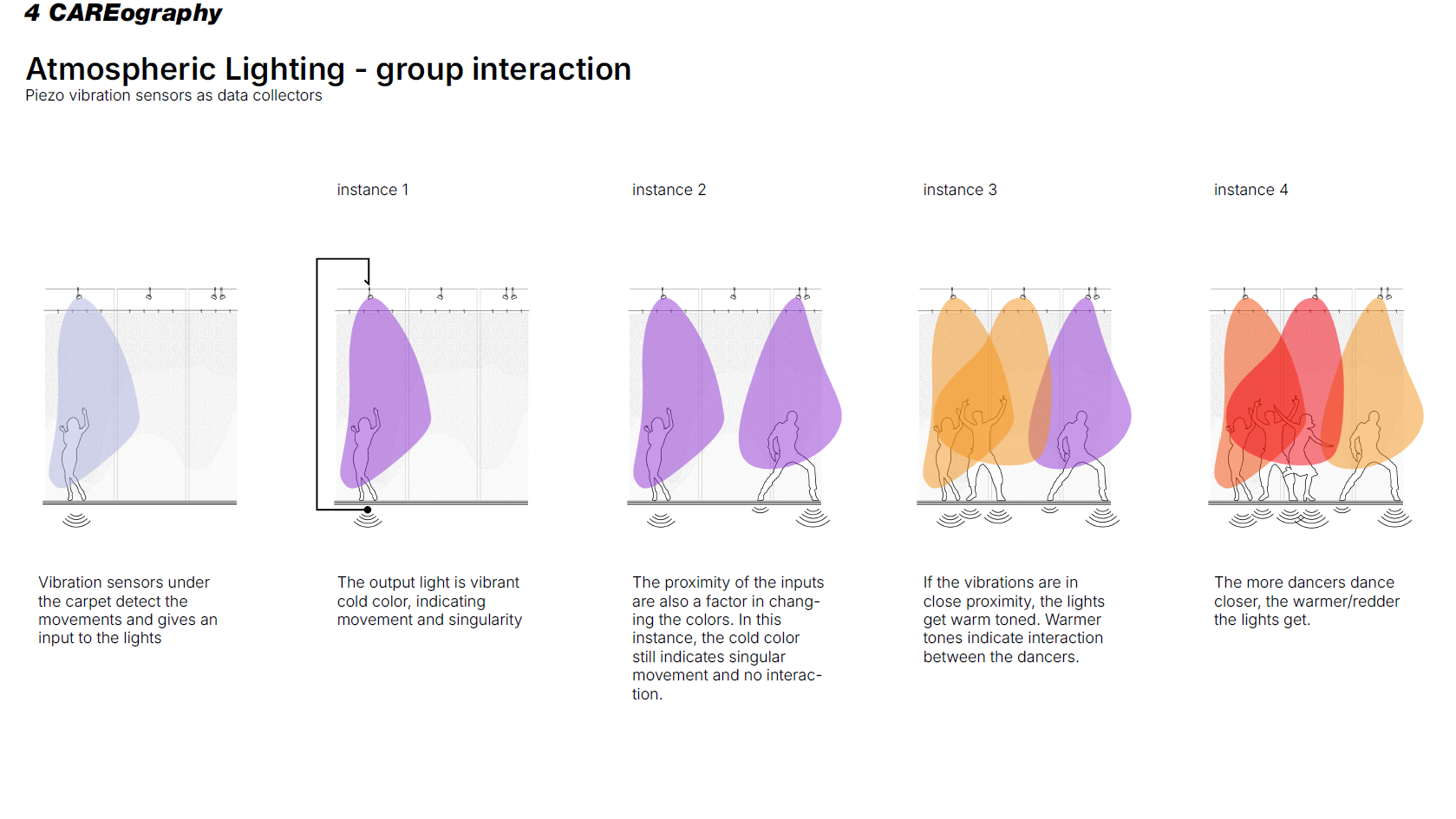 4 CAREography

Atmospheric Lighting - group interaction
Piezo vibration sensors as data collectors

instance 1

instance 2

instance 3

instance 4

Vibration sensors under the carpet detect the movements and gives an input to the lights

The output light is vibrant cold color, indicating movement and singularity

The proximity of the inputs are also a factor in changing the colors. In this instance, the cold color still indicates singular movement and no interaction.

If the vibrations are in close proximity, the lights get warm toned. Warmer tones indicate interaction between the dancers.

The more dancers dance closer, the warmer/redder the lights get.