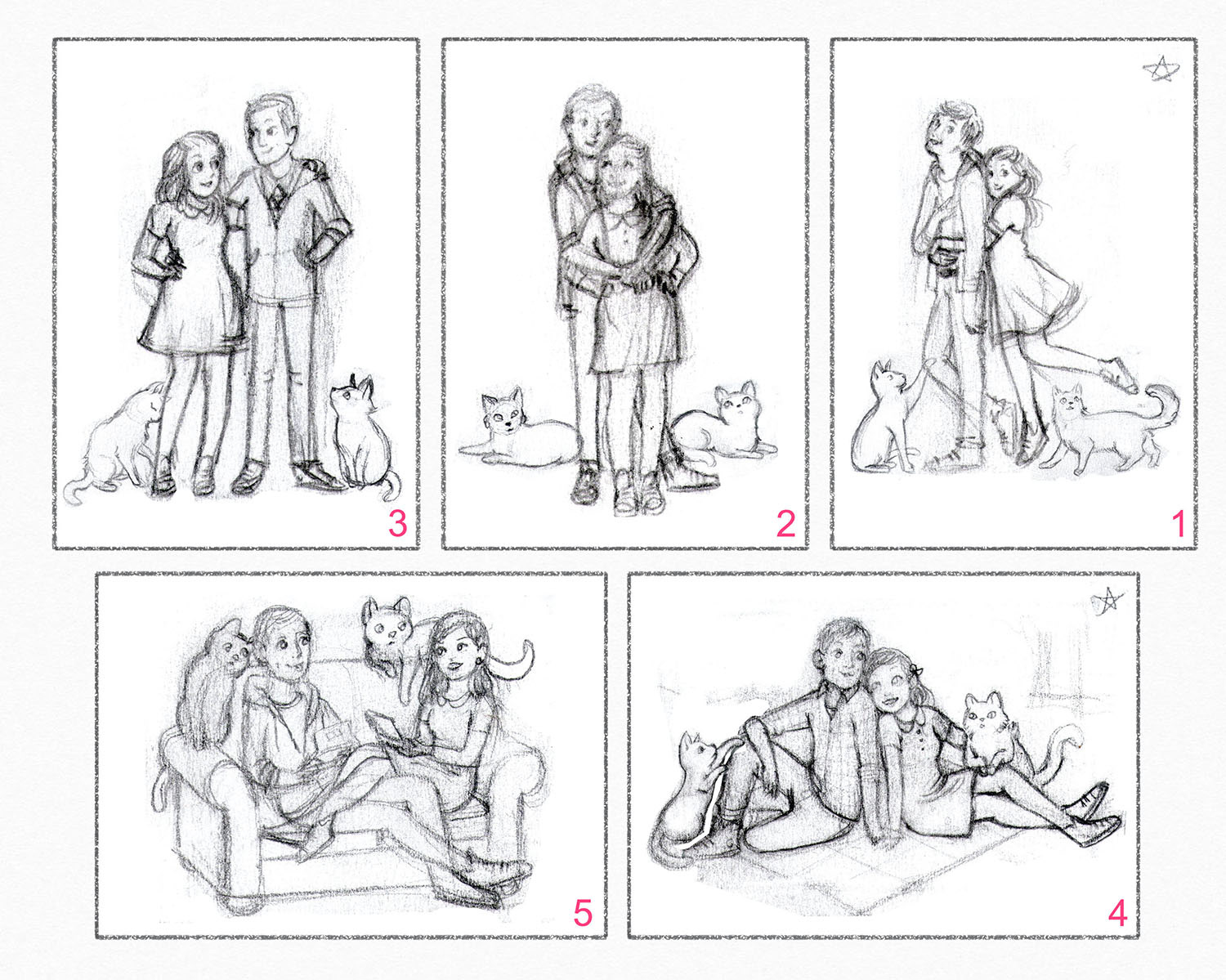 3

2

1

5

4