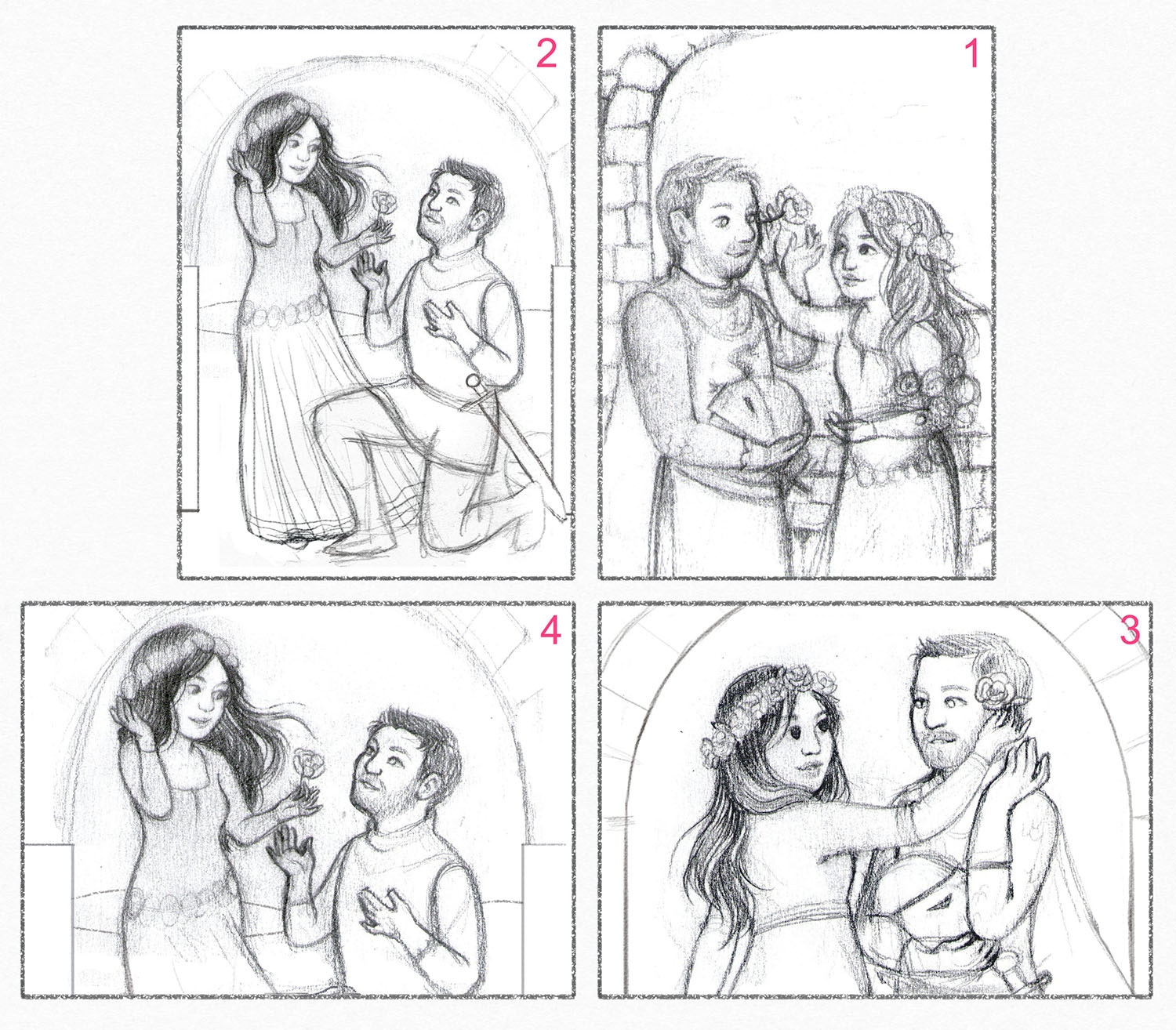 2

1

4

3