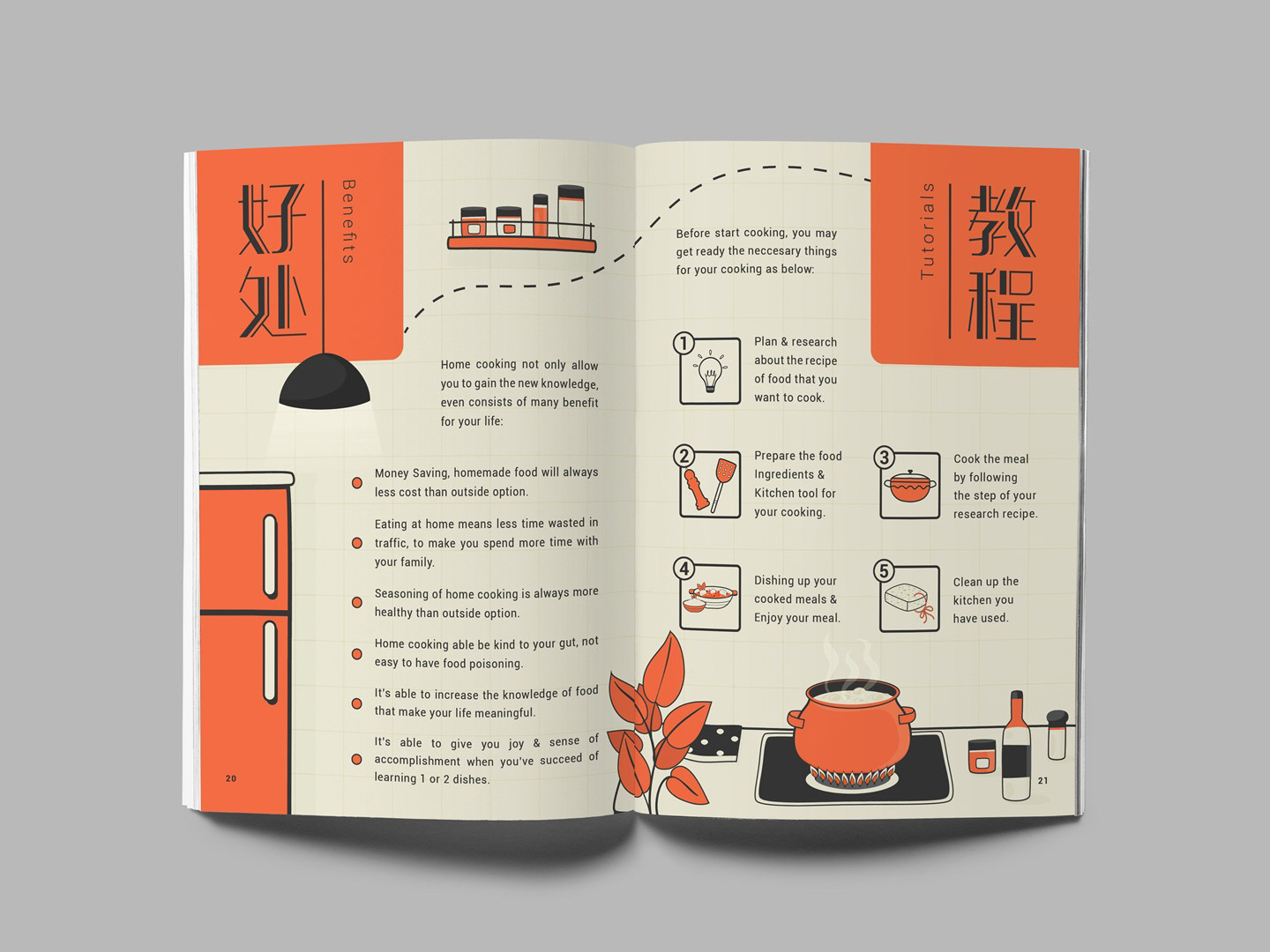 好处

Benefits

Home cooking not only allow you to gain the new knowledge, even consists of many benefit for your life:

Money Saving, homemade food will always less cost than outside option.

Eating at home means less time wasted in traffic, to make you spend more time with your family.

Seasoning of home cooking is always more healthy than outside option.

Home cooking able be kind to your gut, not easy to have food poisoning.

It's able to increase the knowledge of food that make your life meaningful.

It's able to give you joy & sense of accomplishment when you've succeed of learning 1 or 2 dishes.

20

教程

Tutorials

Before start cooking, you may get ready the neccesary things for your cooking as below:

1 Plan & research about the recipe of food that you want to cook.

2 Prepare the food Ingredients & Kitchen tool for your cooking.

3 Cook the meal by following the step of your research recipe.

4 Dishing up your cooked meals & Enjoy your meal.

5 Clean up the kitchen you have used.

21