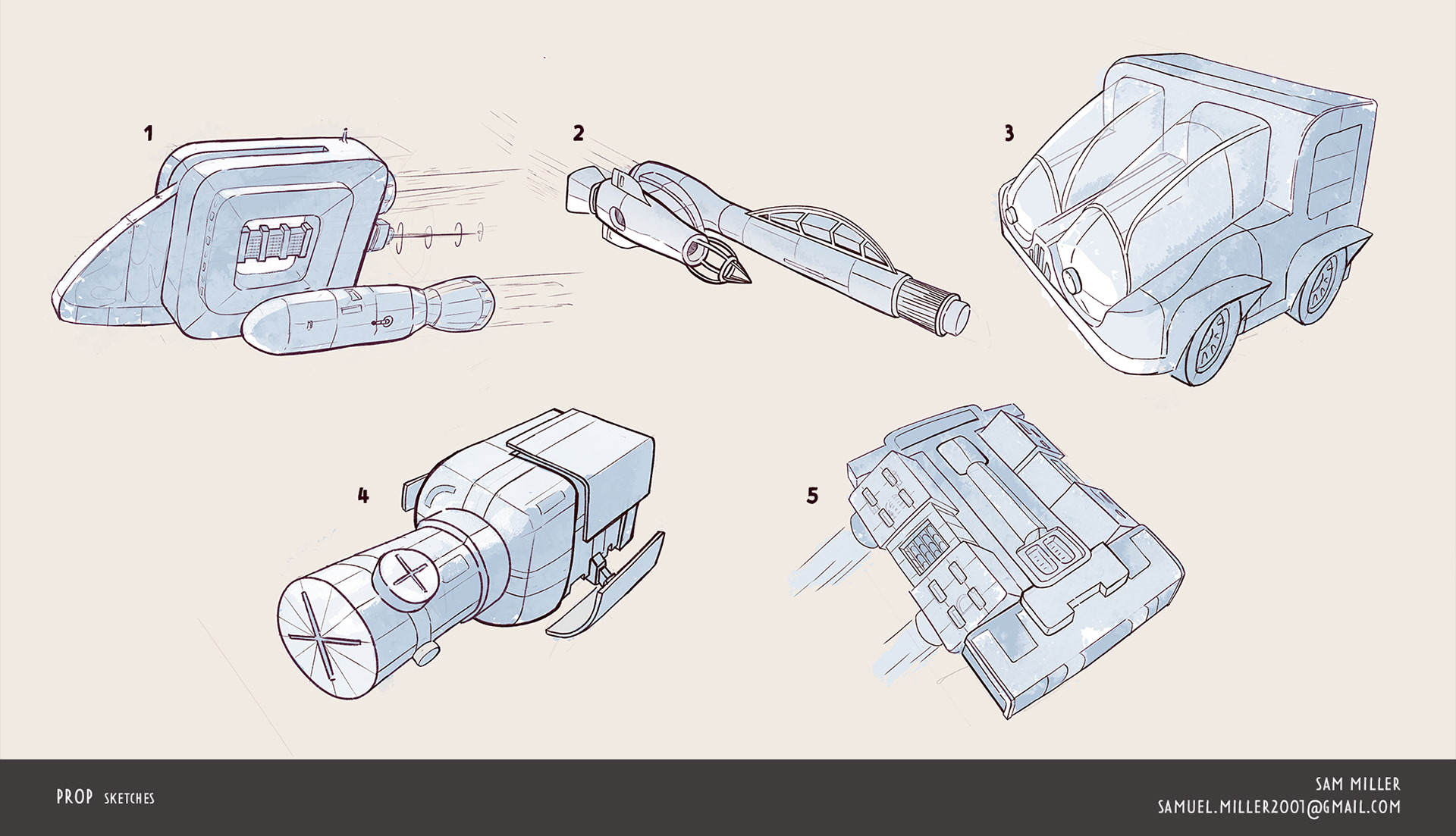 1

2

3

4

5

PROP SKETCHES

SAM MILLER
SAMUEL.MILLER2001@GMAIL.COM