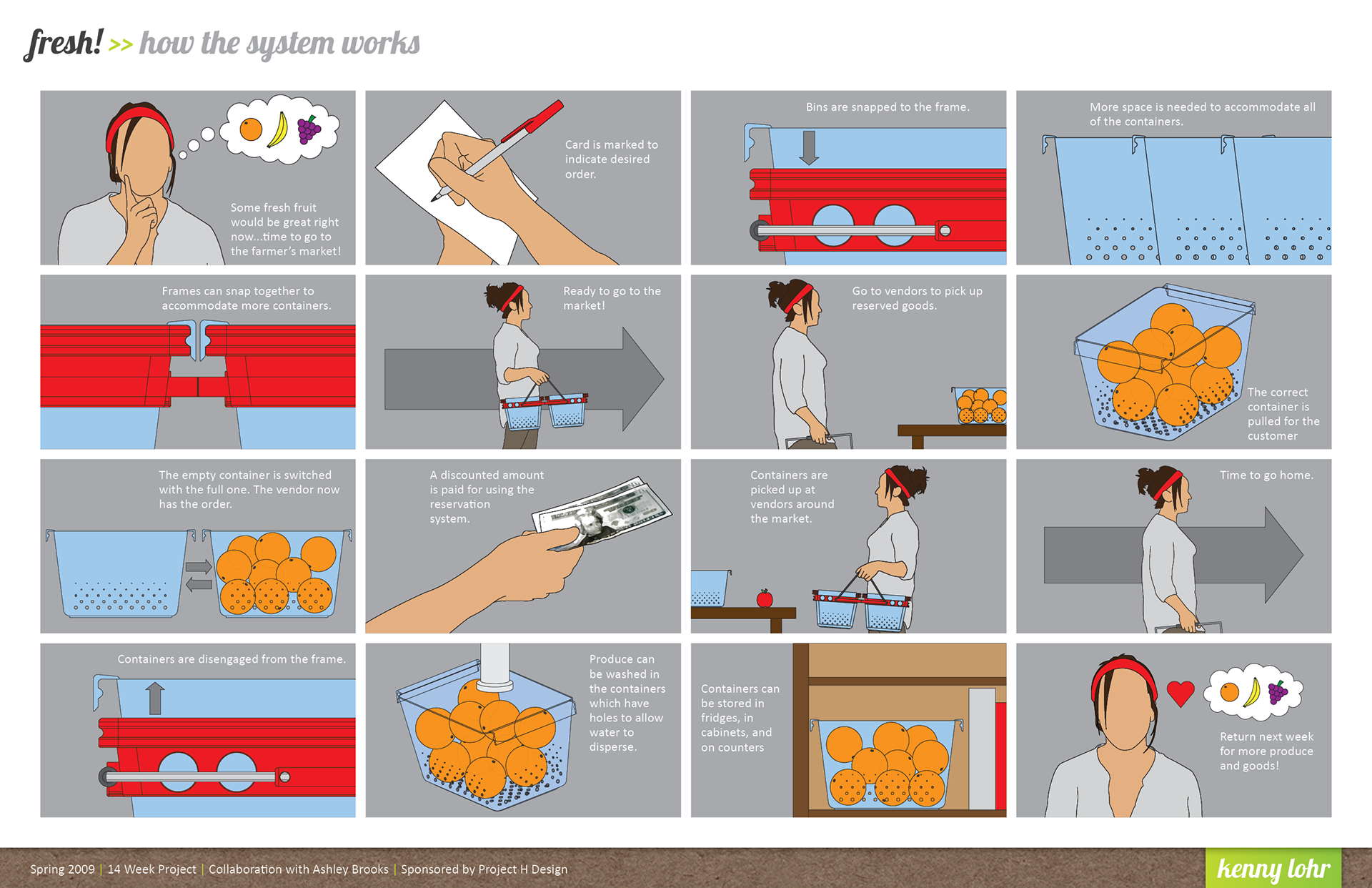 fresh! >> how the system works

Some fresh fruit would be great right now...time to go to the farmer's market!

Card is marked to indicate desired order.

Bins are snapped to the frame.

More space is needed to accommodate all of the containers.

Frames can snap together to accommodate more containers.

Ready to go to the market!

Go to vendors to pick up reserved goods.

The correct container is pulled for the customer

The empty container is switched with the full one. The vendor now has the order.

A discounted amount is paid for using the reservation system.

Containers are picked up at vendors around the market.

Time to go home.

Containers are disengaged from the frame.

Produce can be washed in the containers which have holes to allow water to disperse.

Containers can be stored in fridges, in cabinets, and on counters

Return next week for more produce and goods!

Spring 2009 | 14 Week Project | Collaboration with Ashley Brooks | Sponsored by Project H Design

kenny lohr