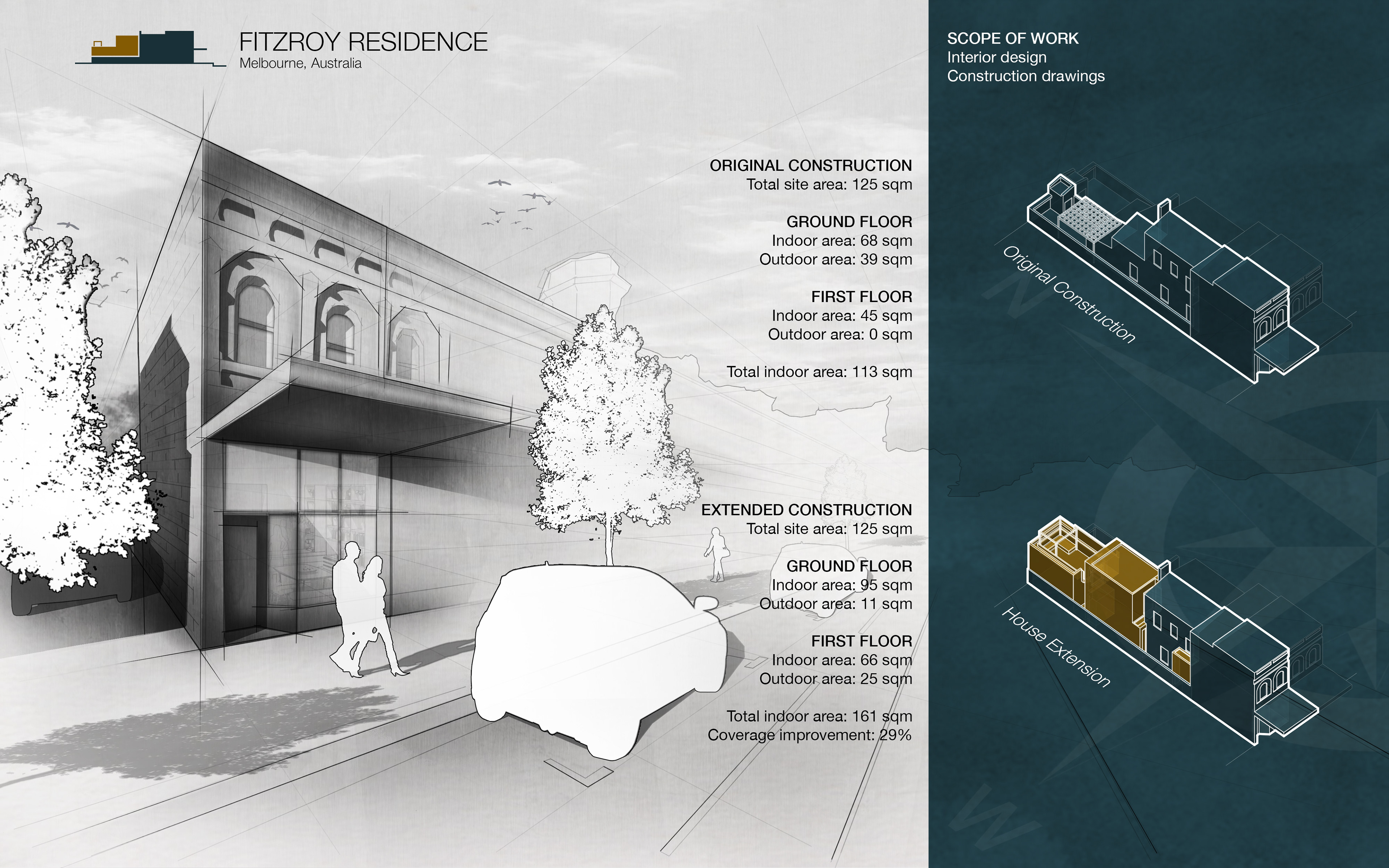 FITZROY RESIDENCE
Melbourne, Australia

ORIGINAL CONSTRUCTION
Total site area: 125 sqm

GROUND FLOOR
Indoor area: 68 sqm
Outdoor area: 39 sqm

FIRST FLOOR
Indoor area: 45 sqm
Outdoor area: 0 sqm

Total indoor area: 113 sqm

EXTENDED CONSTRUCTION
Total site area: 125 sqm

GROUND FLOOR
Indoor area: 95 sqm
Outdoor area: 11 sqm

FIRST FLOOR
Indoor area: 66 sqm
Outdoor area: 25 sqm

Total indoor area: 161 sqm
Coverage improvement: 29%

SCOPE OF WORK
Interior design
Construction drawings

Original Construction

House Extension