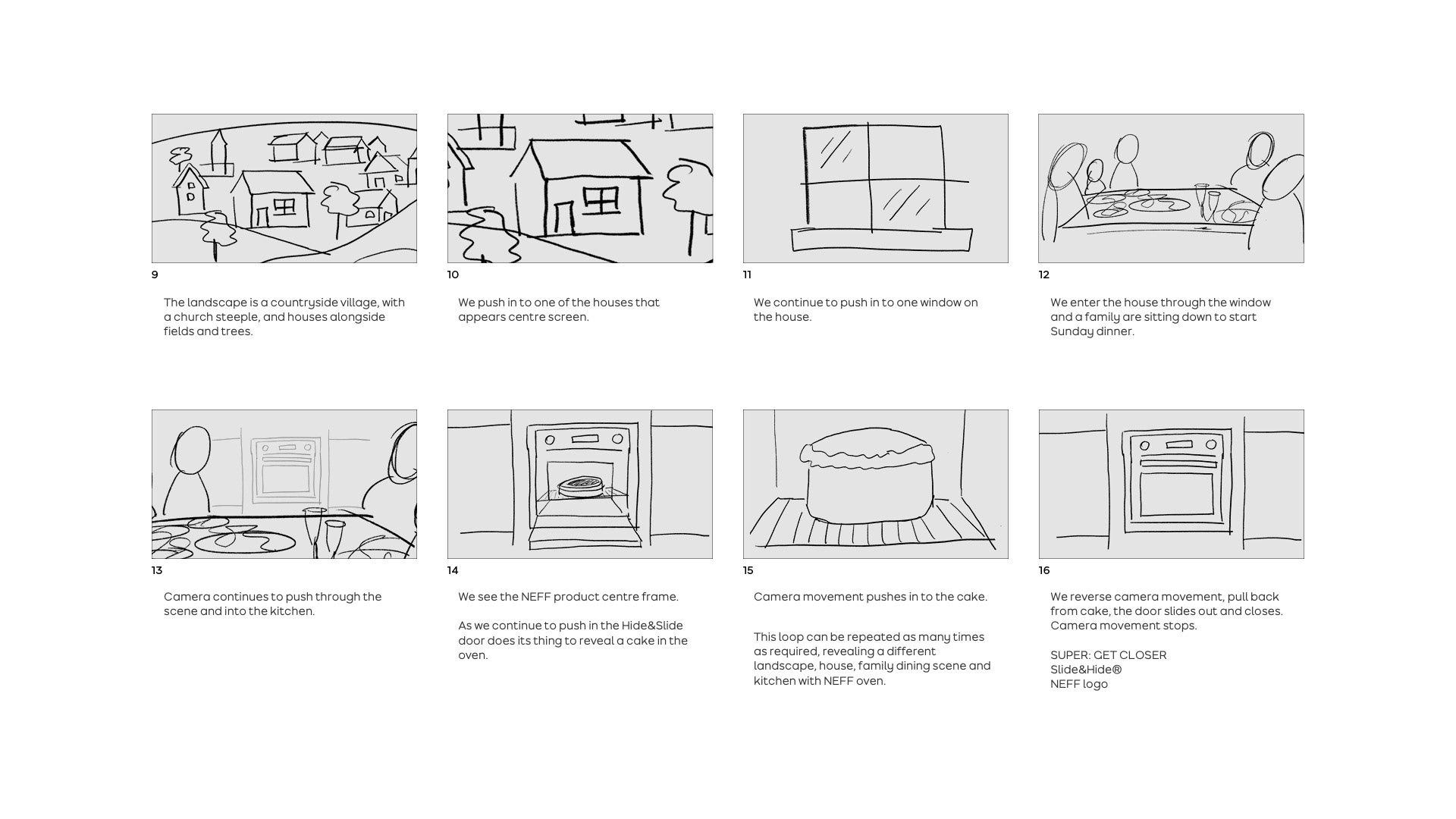 9

The landscape is a countryside village, with a church steeple, and houses alongside fields and trees.

10

We push in to one of the houses that appears centre screen.

11

We continue to push in to one window on the house.

12

We enter the house through the window and a family are sitting down to start Sunday dinner.

13

Camera continues to push through the scene and into the kitchen.

14

We see the NEFF product centre frame.

As we continue to push in the Hide&Slide door does its thing to reveal a cake in the oven.

15

Camera movement pushes in to the cake.

This loop can be repeated as many times as required, revealing a different landscape, house, family dining scene and kitchen with NEFF oven.

16

We reverse camera movement, pull back from cake, the door slides out and closes. Camera movement stops.

SUPER: GET CLOSER
Slide&Hide®
NEFF logo