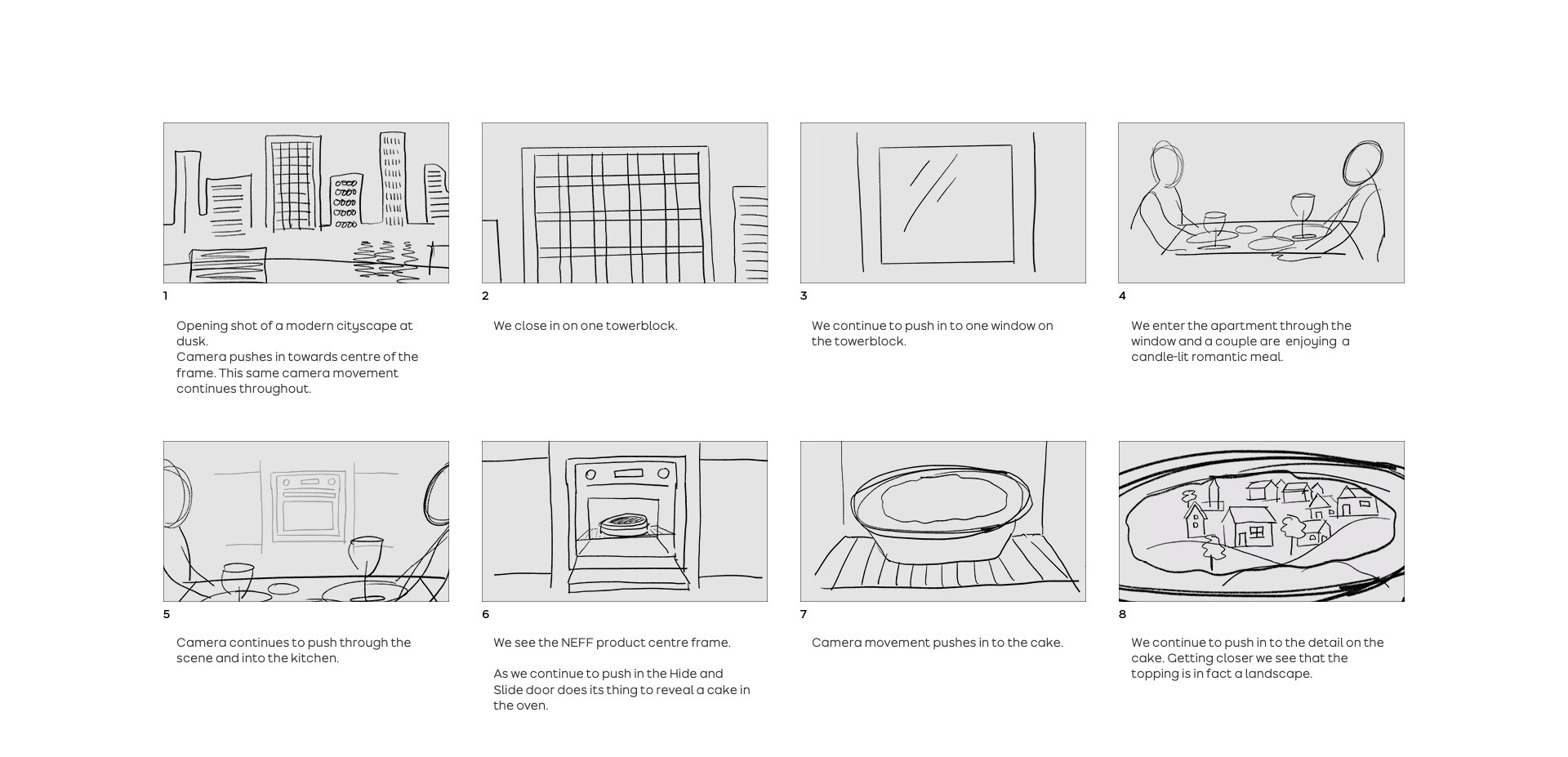 1

Opening shot of a modern cityscape at dusk.
Camera pushes in towards centre of the frame. This same camera movement continues throughout.

2

We close in on one towerblock.

3

We continue to push in to one window on the towerblock.

4

We enter the apartment through the window and a couple are enjoying a candle-lit romantic meal.

5

Camera continues to push through the scene and into the kitchen.

6

We see the NEFF product centre frame.

As we continue to push in the Hide and Slide door does its thing to reveal a cake in the oven.

7

Camera movement pushes in to the cake.

8

We continue to push in to the detail on the cake. Getting closer we see that the topping is in fact a landscape.