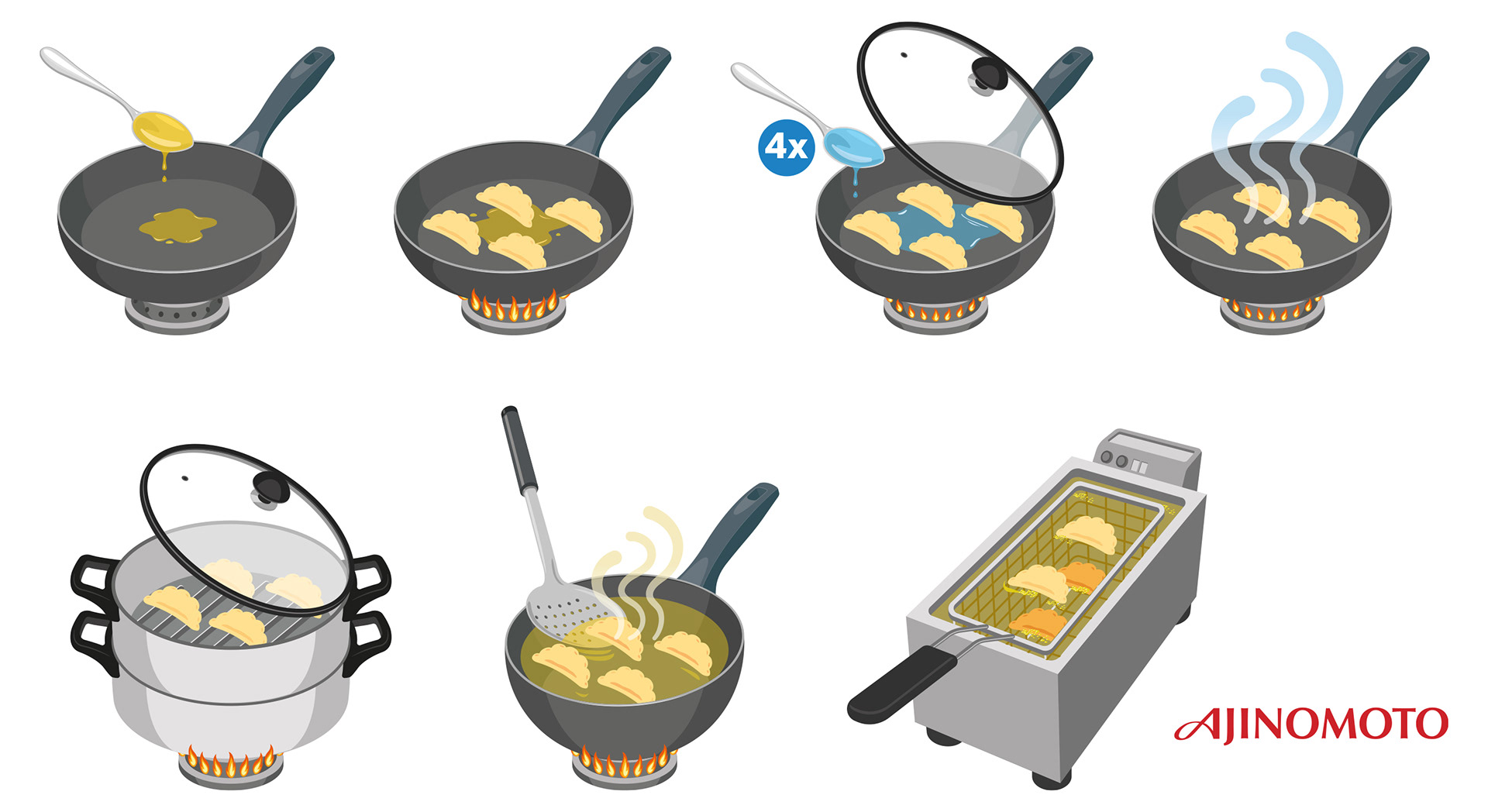 4x

AJINOMOTO