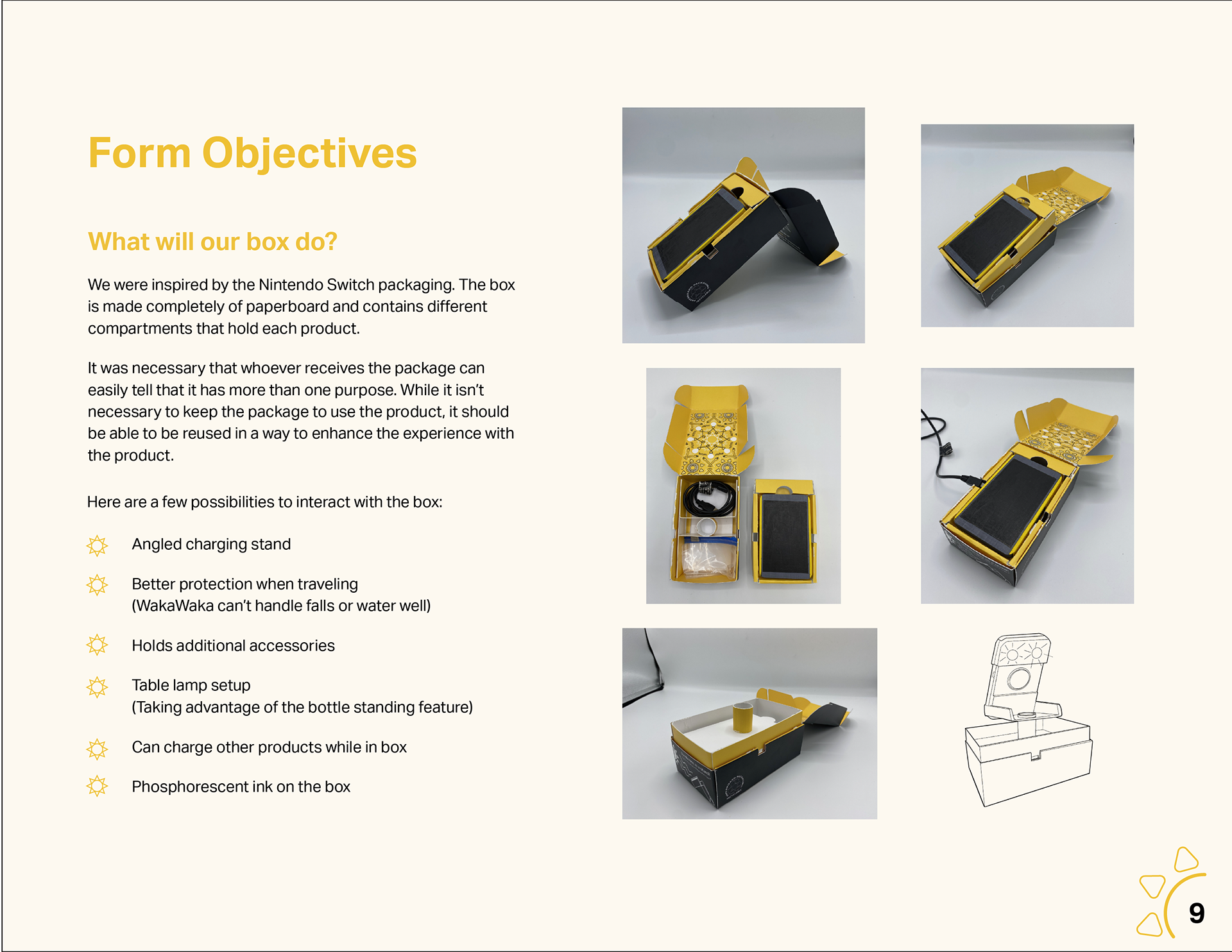 Form Objectives

What will our box do?

We were inspired by the Nintendo Switch packaging. The box is made completely of paperboard and contains different compartments that hold each product.

It was necessary that whoever receives the package can easily tell that it has more than one purpose. While it isn't necessary to keep the package to use the product, it should be able to be reused in a way to enhance the experience with the product.

Here are a few possibilities to interact with the box:

Angled charging stand

Better protection when traveling
(WakaWaka can't handle falls or water well)

Holds additional accessories

Table lamp setup
(Taking advantage of the bottle standing feature)

Can charge other products while in box

Phosphorescent ink on the box

9