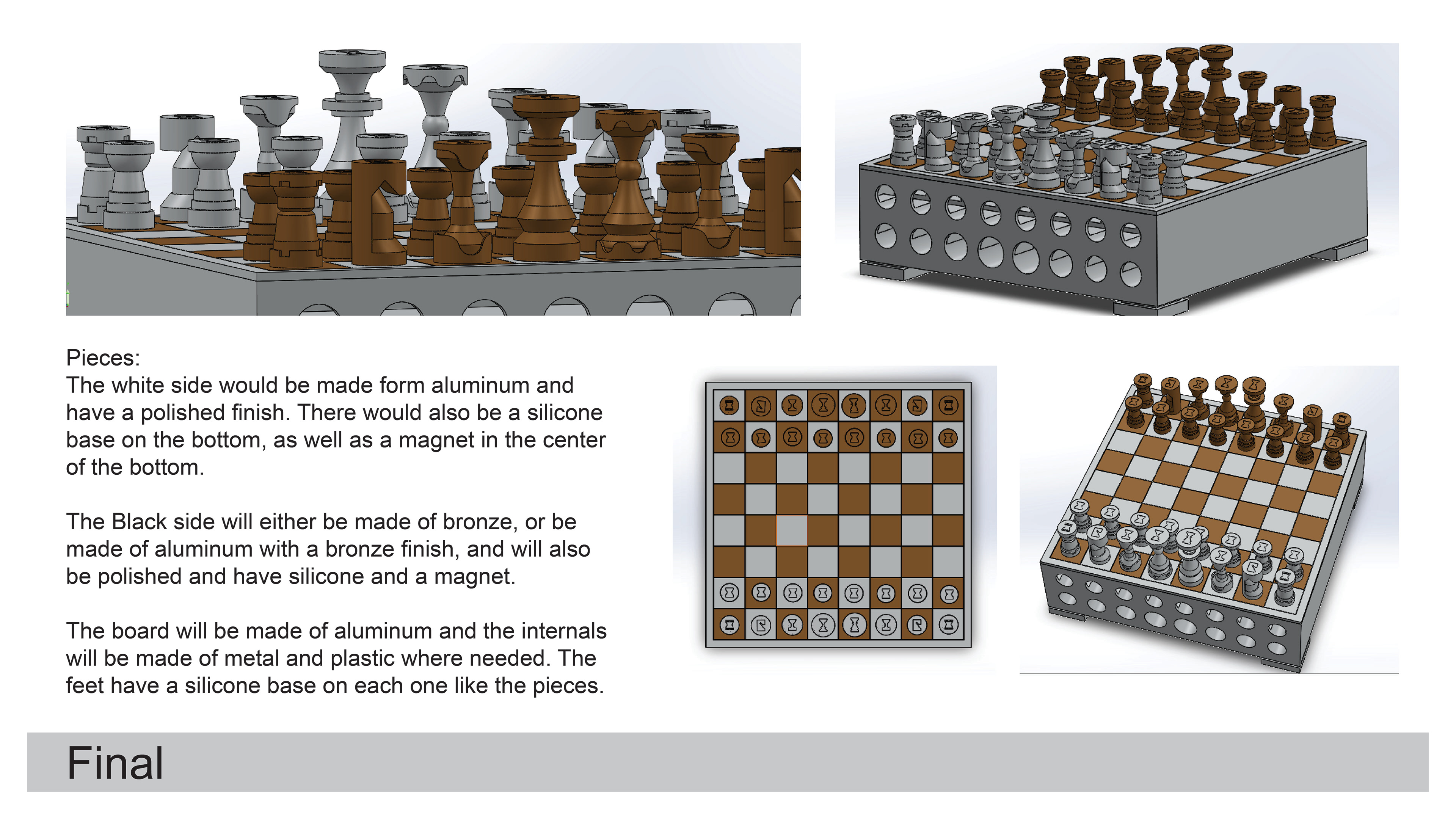 Pieces:
The white side would be made form aluminum and have a polished finish. There would also be a silicone base on the bottom, as well as a magnet in the center of the bottom.

The Black side will either be made of bronze, or be made of aluminum with a bronze finish, and will also be polished and have silicone and a magnet.

The board will be made of aluminum and the internals will be made of metal and plastic where needed. The feet have a silicone base on each one like the pieces.

Final