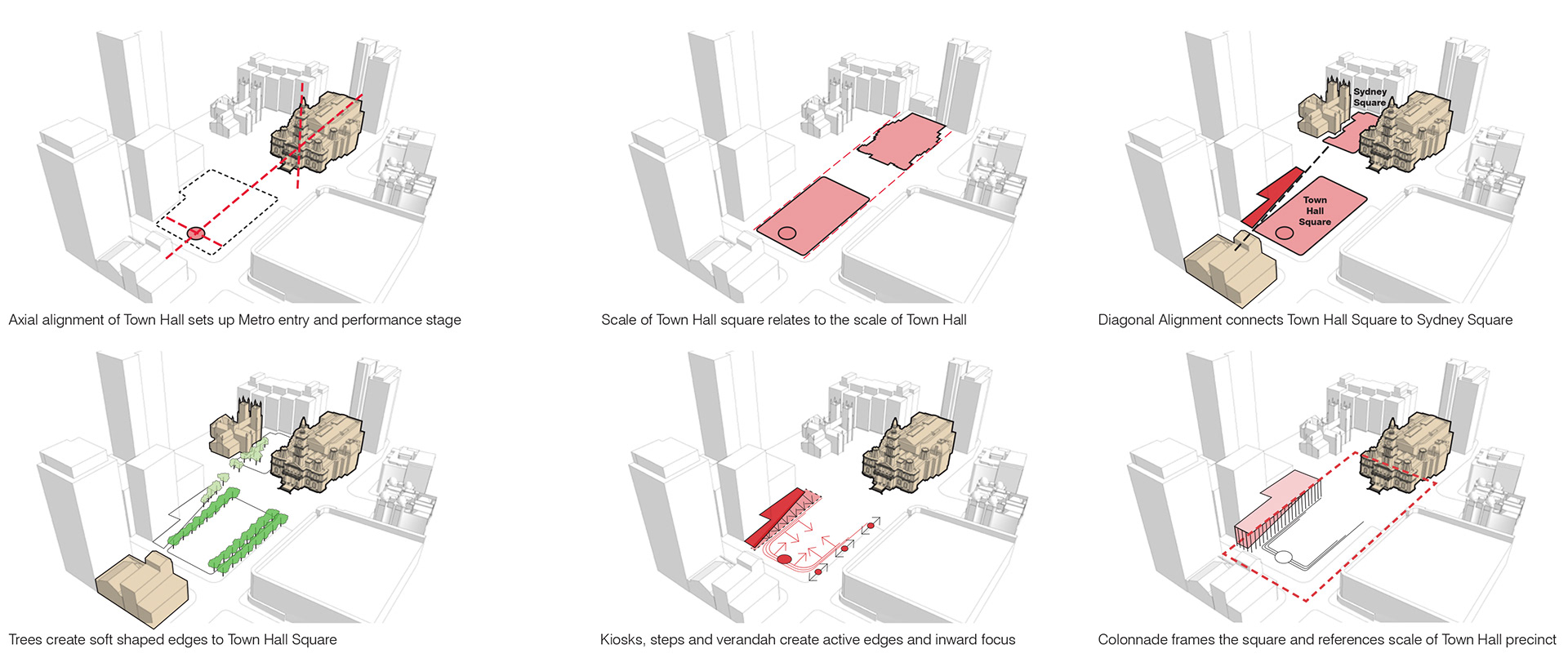 Axial alignment of Town Hall sets up Metro entry and performance stage

Scale of Town Hall square relates to the scale of Town Hall

Sydney Square

Town Hall Square

Diagonal Alignment connects Town Hall Square to Sydney Square

Trees create soft shaped edges to Town Hall Square

Kiosks, steps and verandah create active edges and inward focus

Colonnade frames the square and references scale of Town Hall precinct