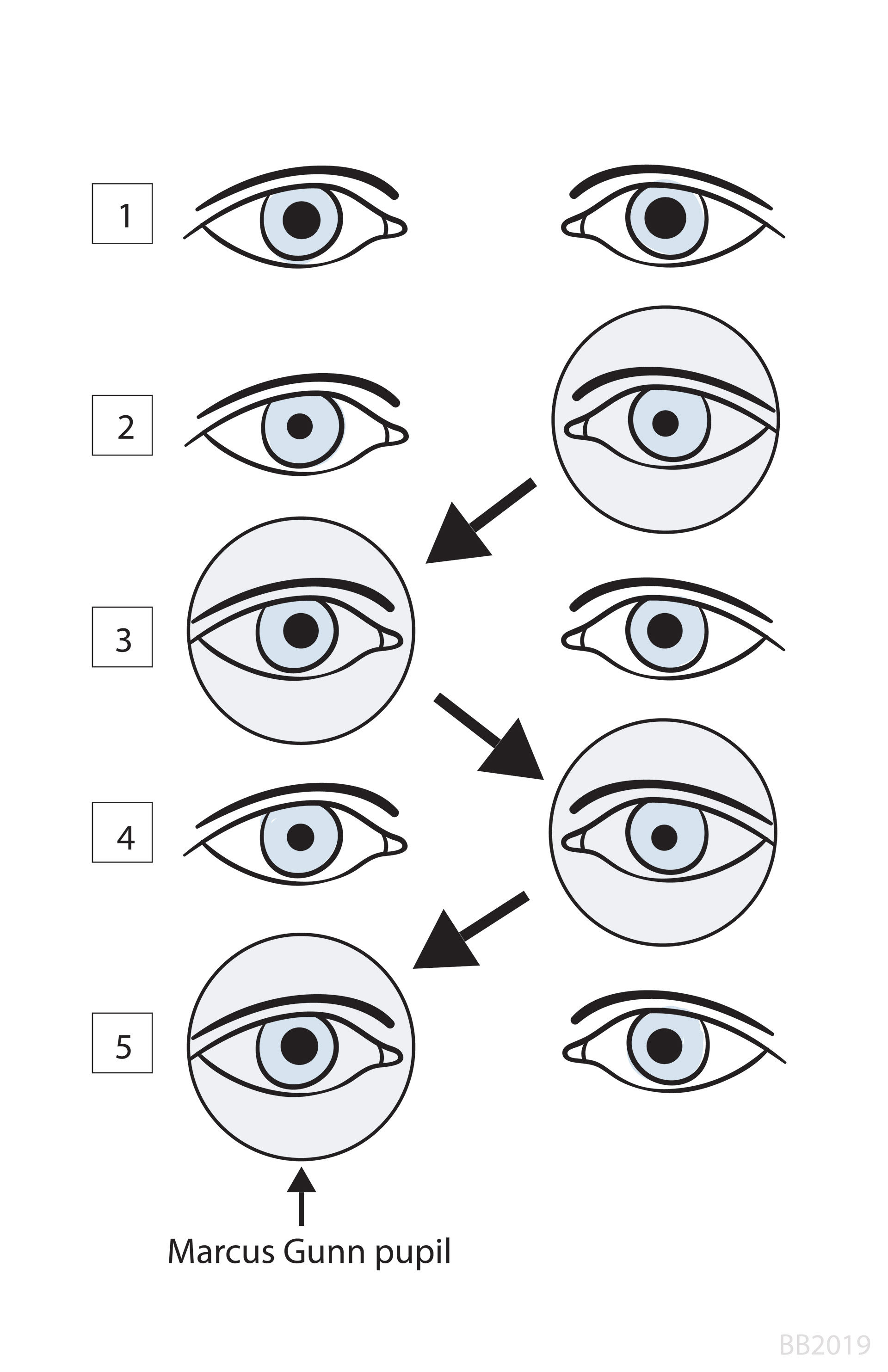 1

2

3

4

5

Marcus Gunn pupil

BB2019