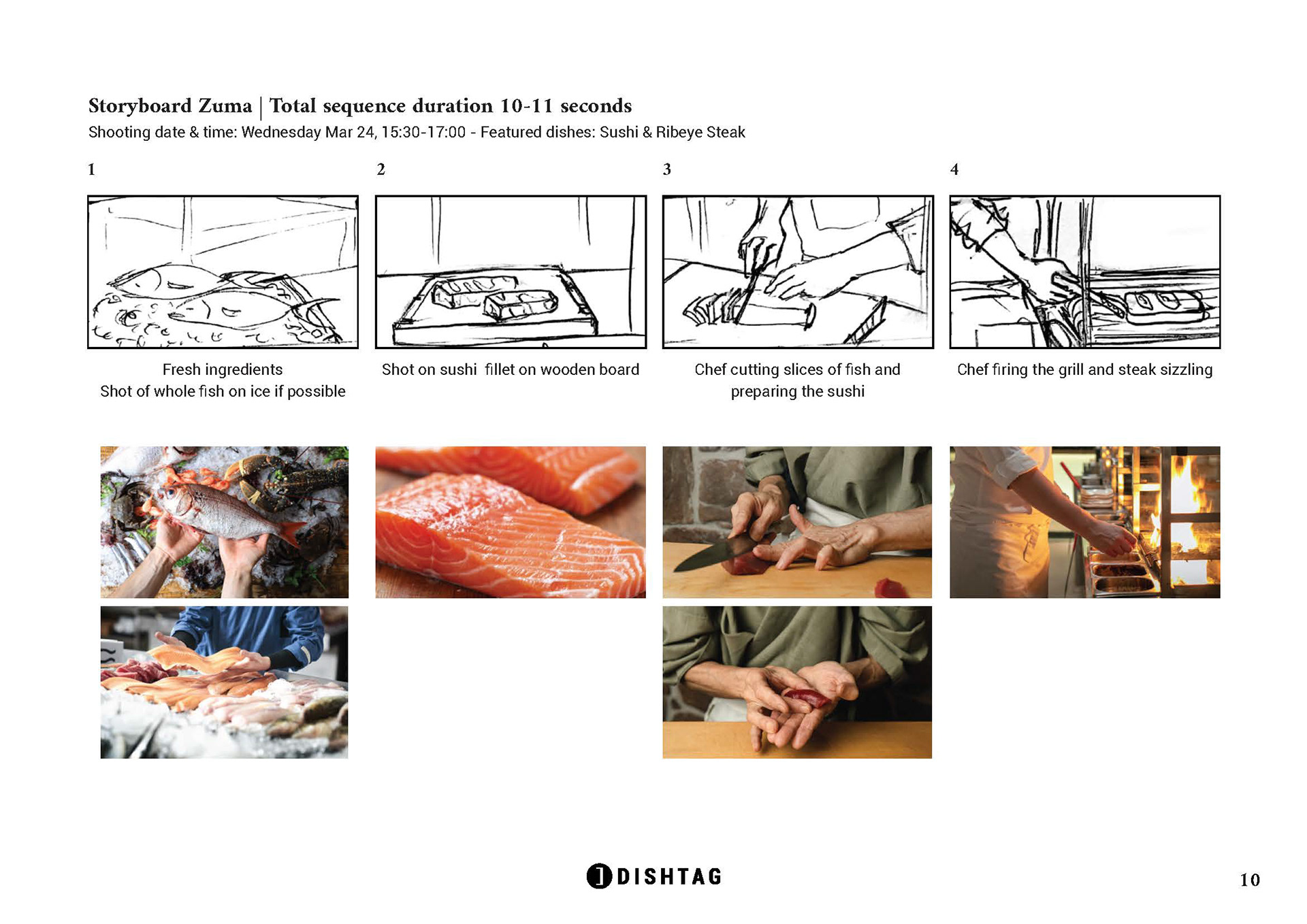 Storyboard Zuma | Total sequence duration 10-11 seconds
Shooting date & time: Wednesday Mar 24, 15:30-17:00 - Featured dishes: Sushi & Ribeye Steak

1

Fresh ingredients
Shot of whole fish on ice if possible

2

Shot on sushi fillet on wooden board

3

Chef cutting slices of fish and preparing the sushi

4

Chef firing the grill and steak sizzling

DISHTAG

10