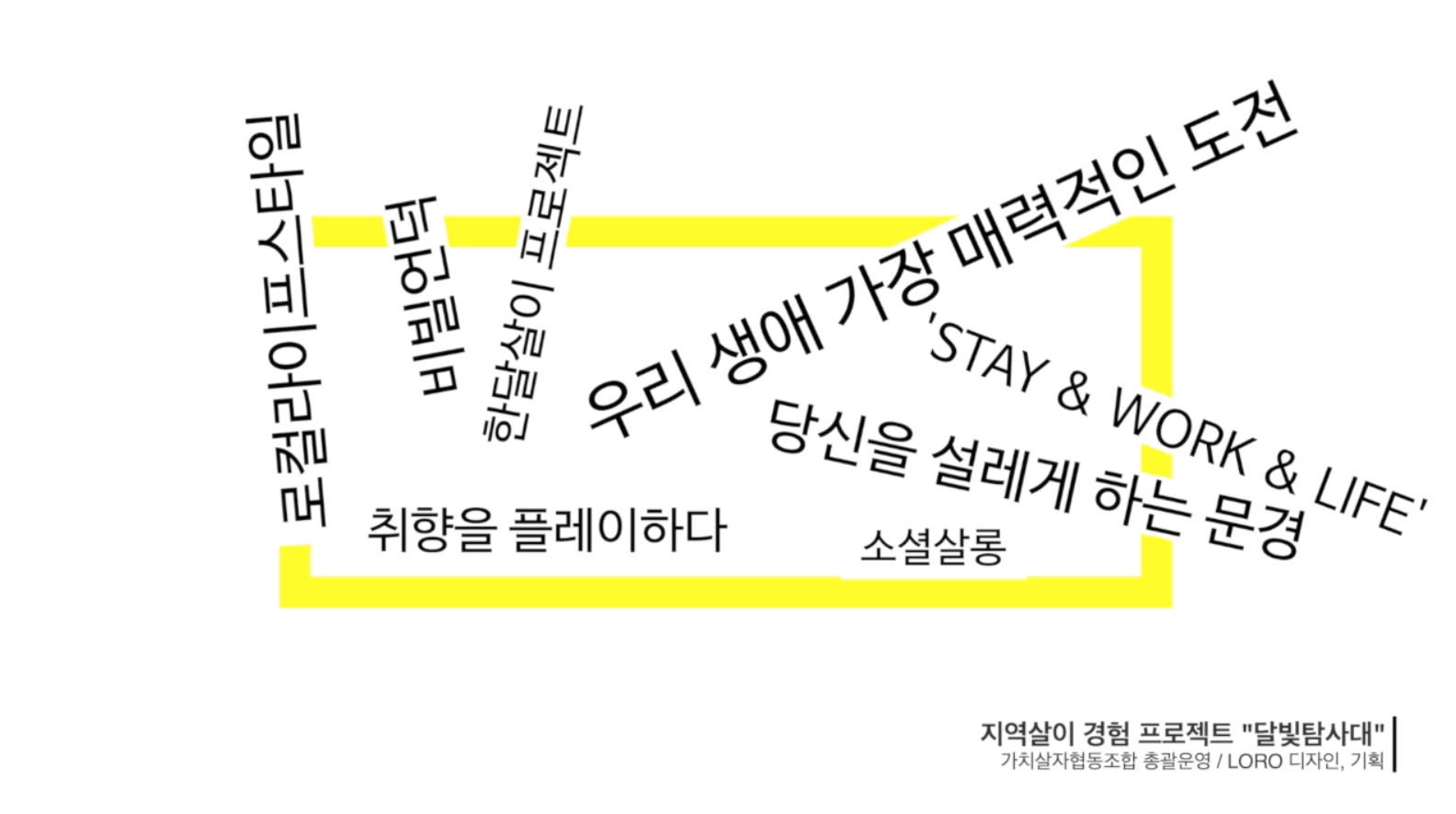 로컬라이프스타일

비빌언덕

한달살이 프로젝트

우리 생애 가장 매력적인 도전

'STAY & WORK & LIFE'

당신을 설레게 하는 문경

취향을 플레이하다

소셜살롱

지역살이 경험 프로젝트 "달빛탐사대"
가치살자협동조합 총괄운영 / LORO 디자인, 기획